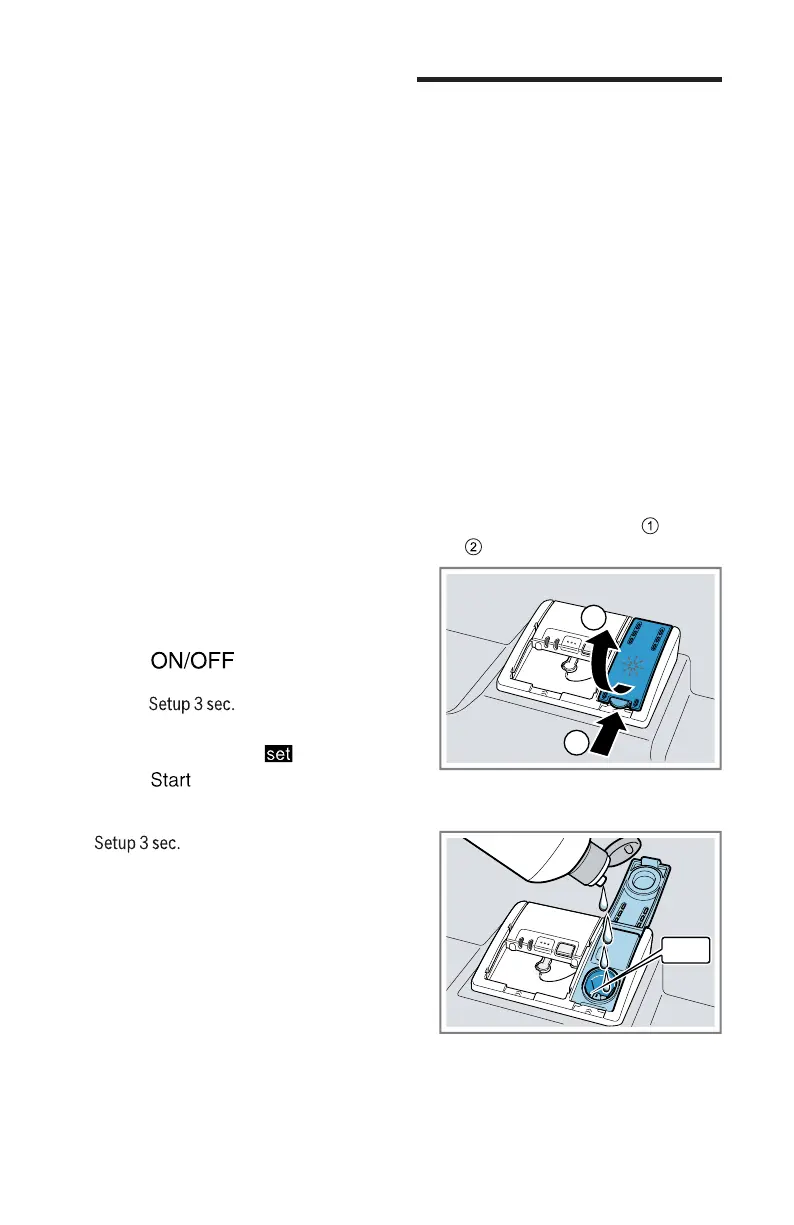 1
2

ON/OFF
Setup 3 sec.
set
Start
Setup 3 sec.