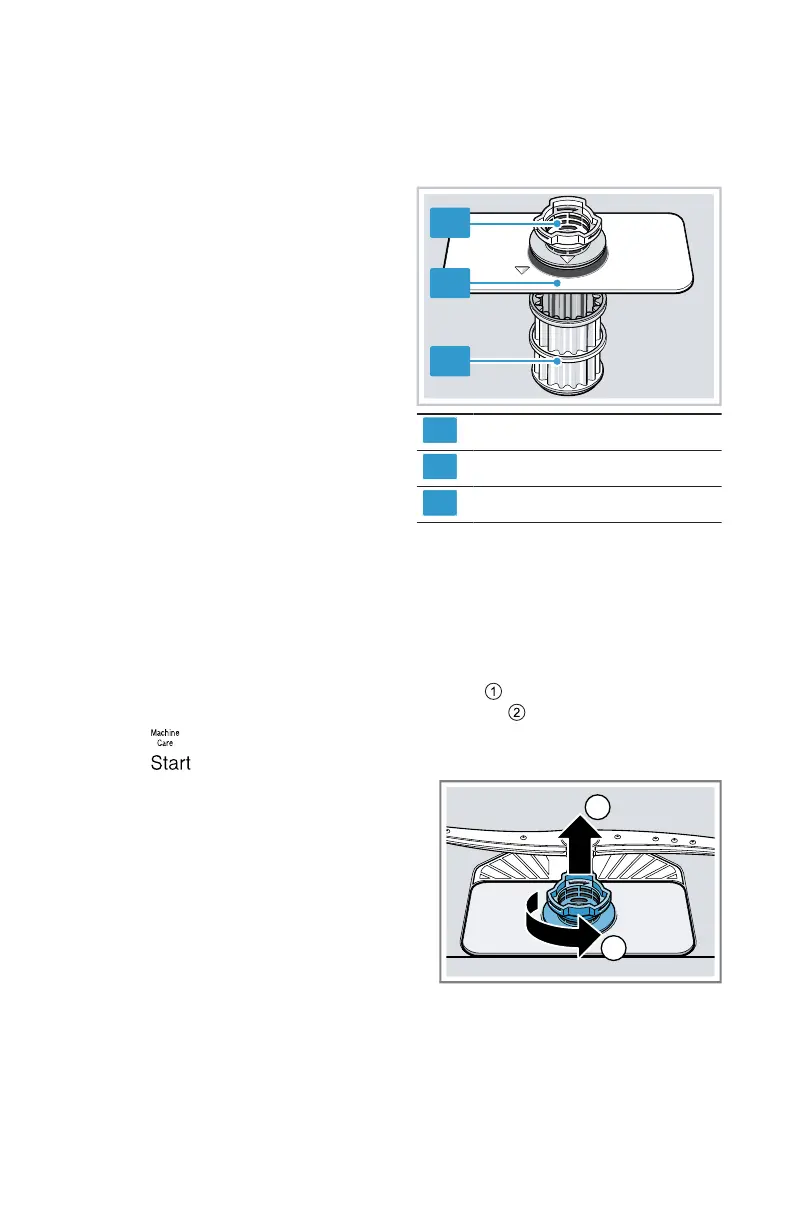 ①
②
Machine Care
Start