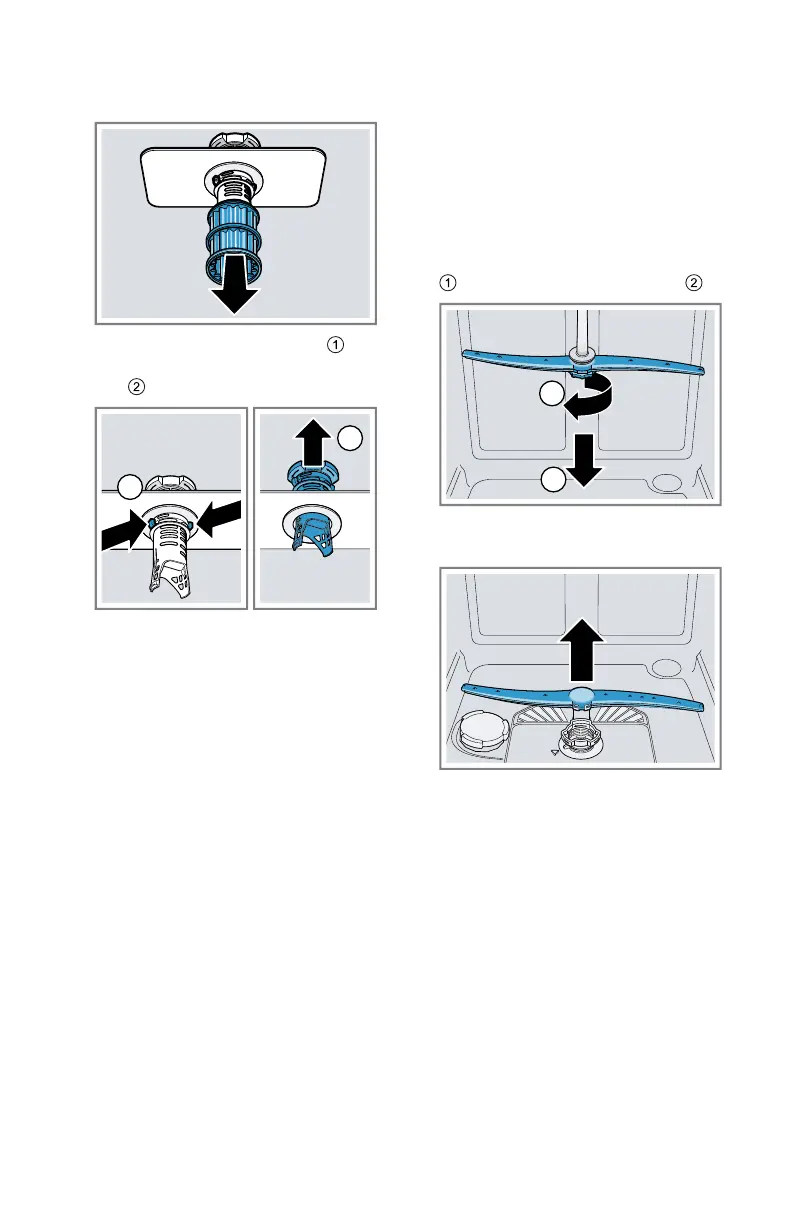 ①

②

①

②

①

②