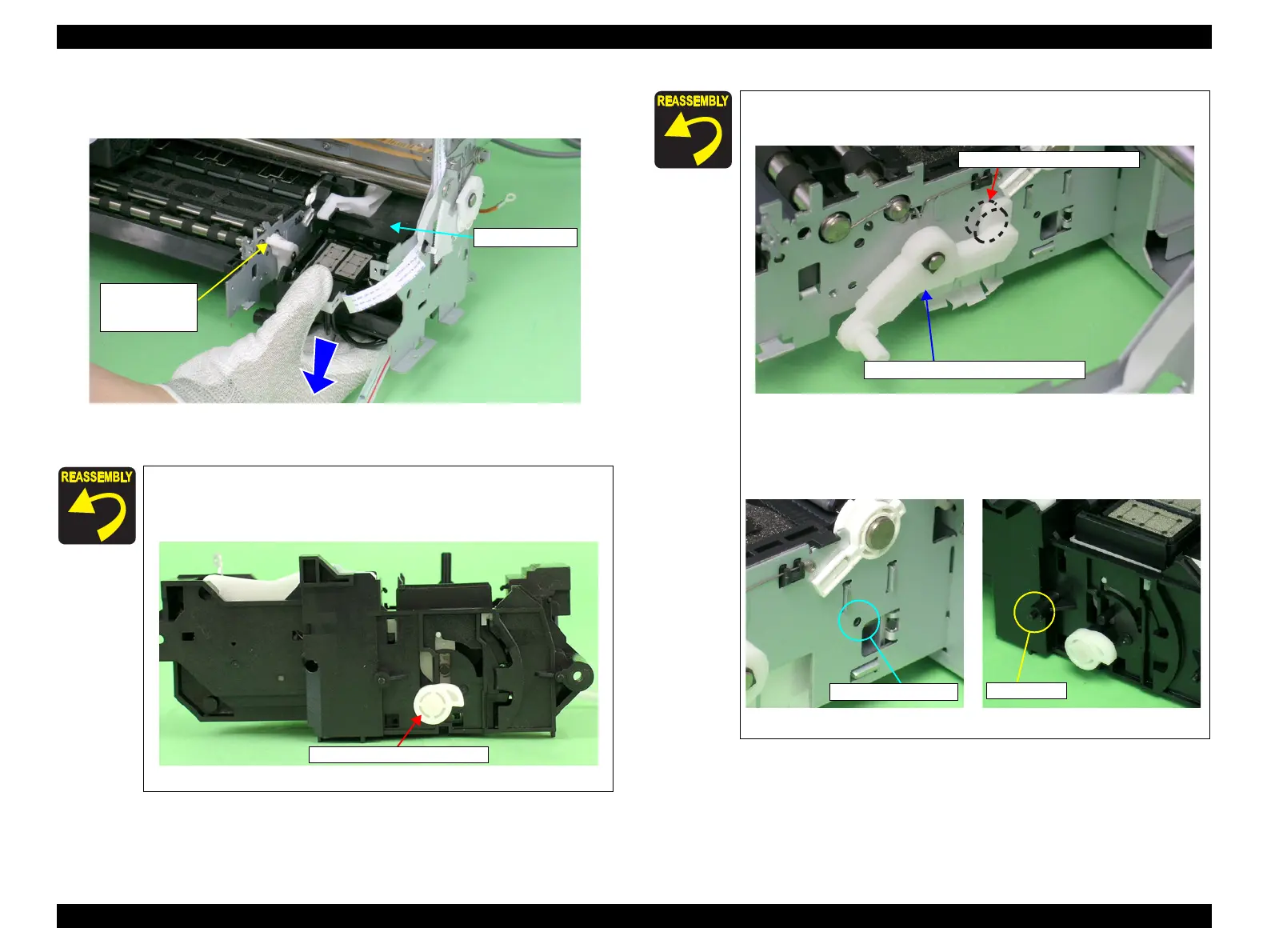 REASSEMBLY

REASSEMBLY