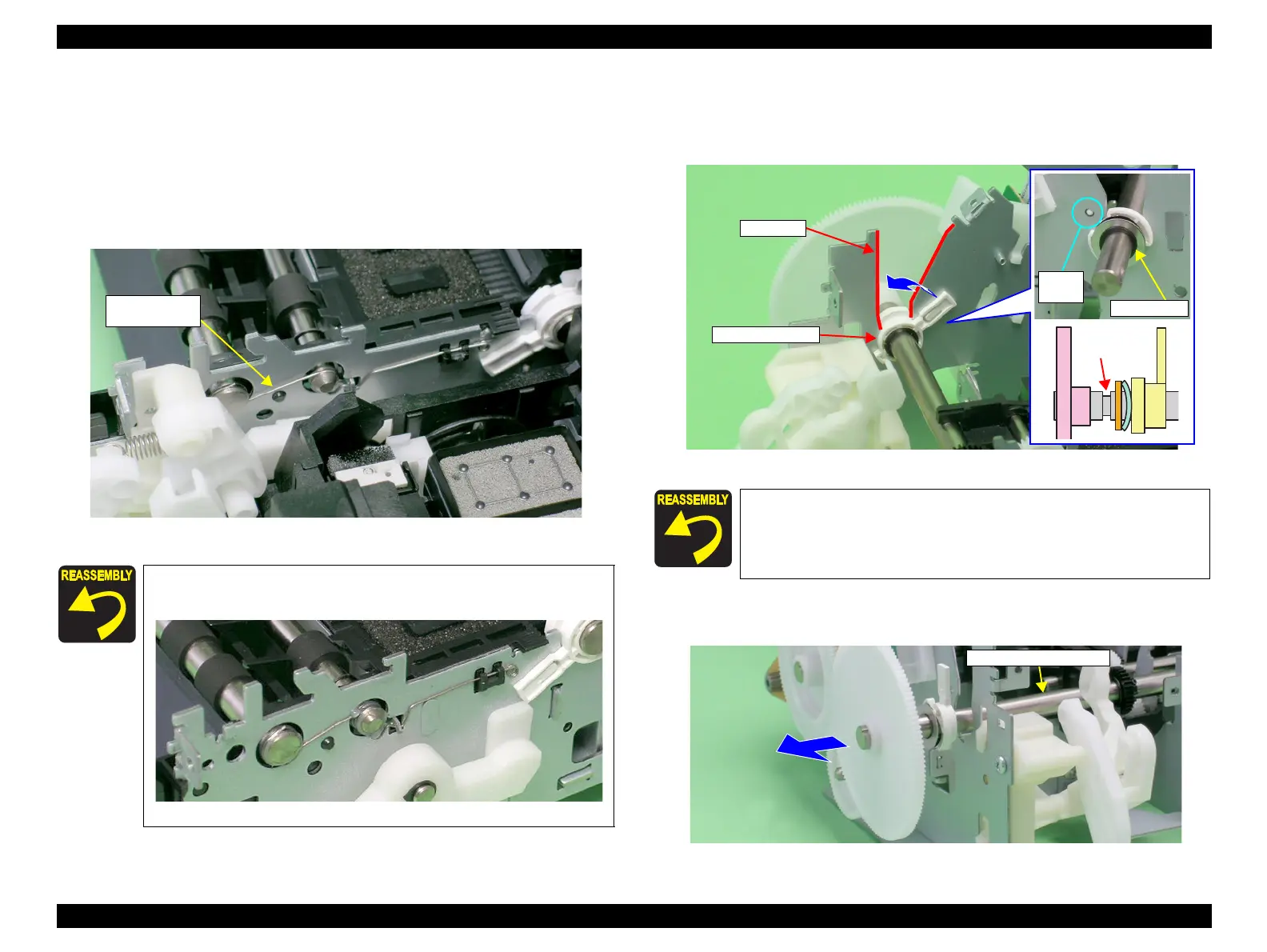 REASSEMBLY

REASSEMBLY