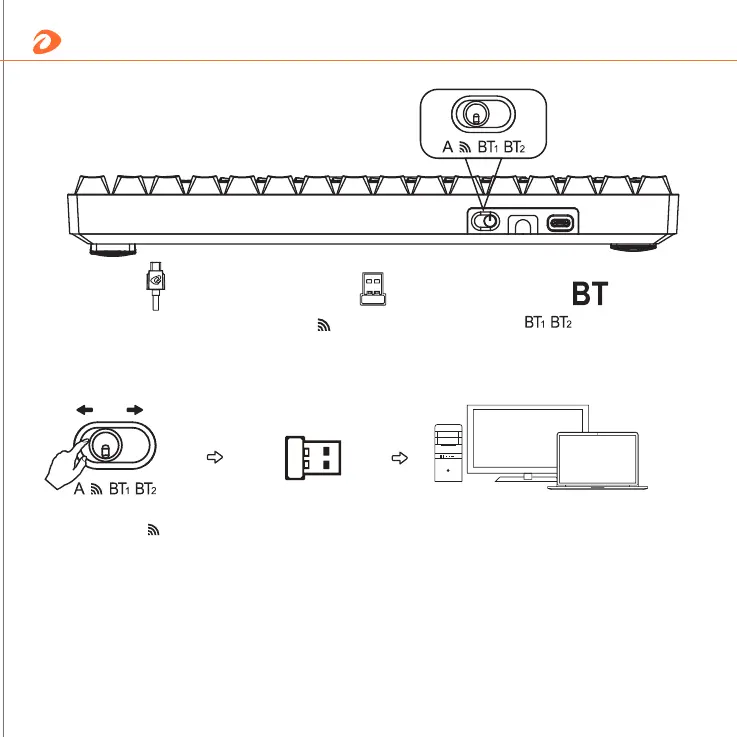 A BT₁ BT₂

BT

BT₁ BT₂

A BT₁ BT₂