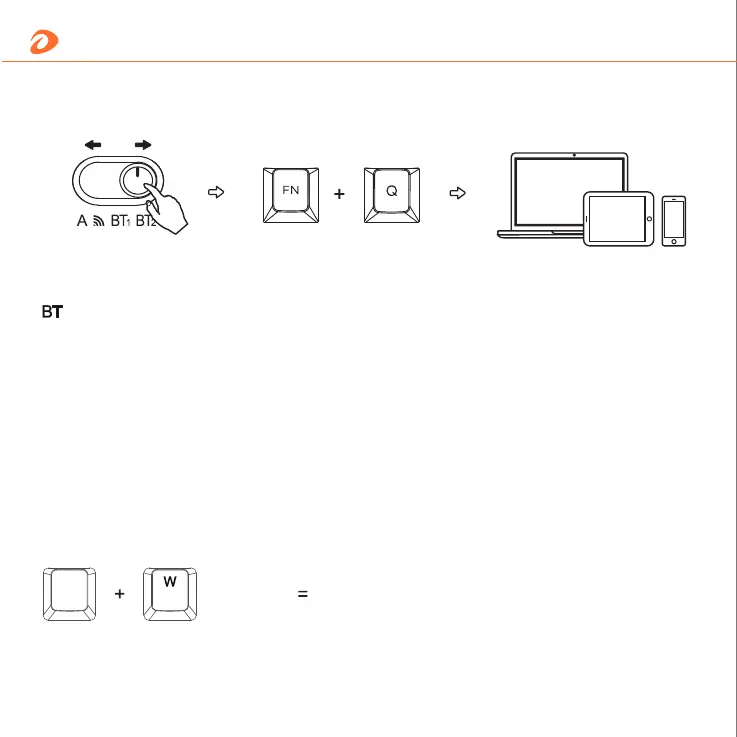 A BT1 BT2

FN + Q

BT

+ W =