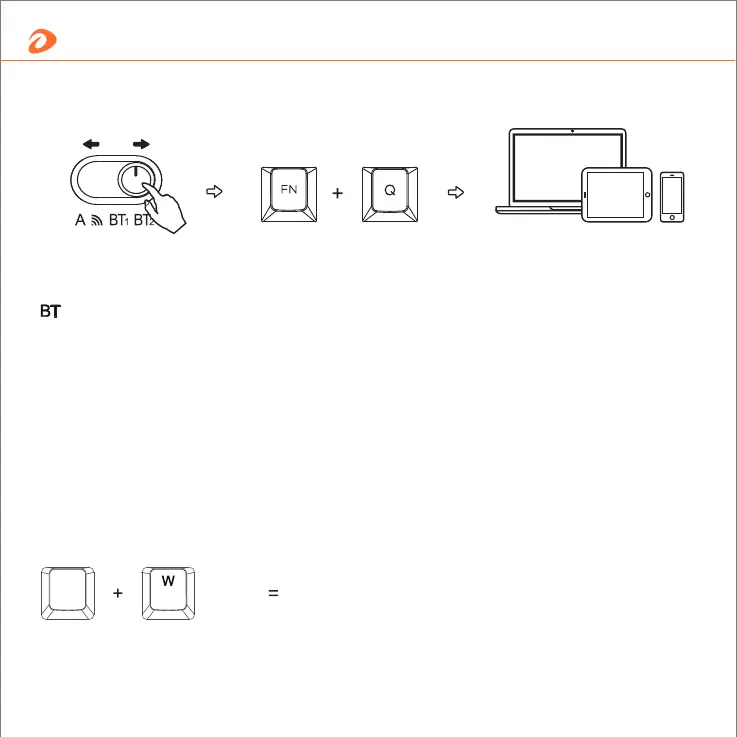 A BT1 BT2

FN + Q

BT

+ W =