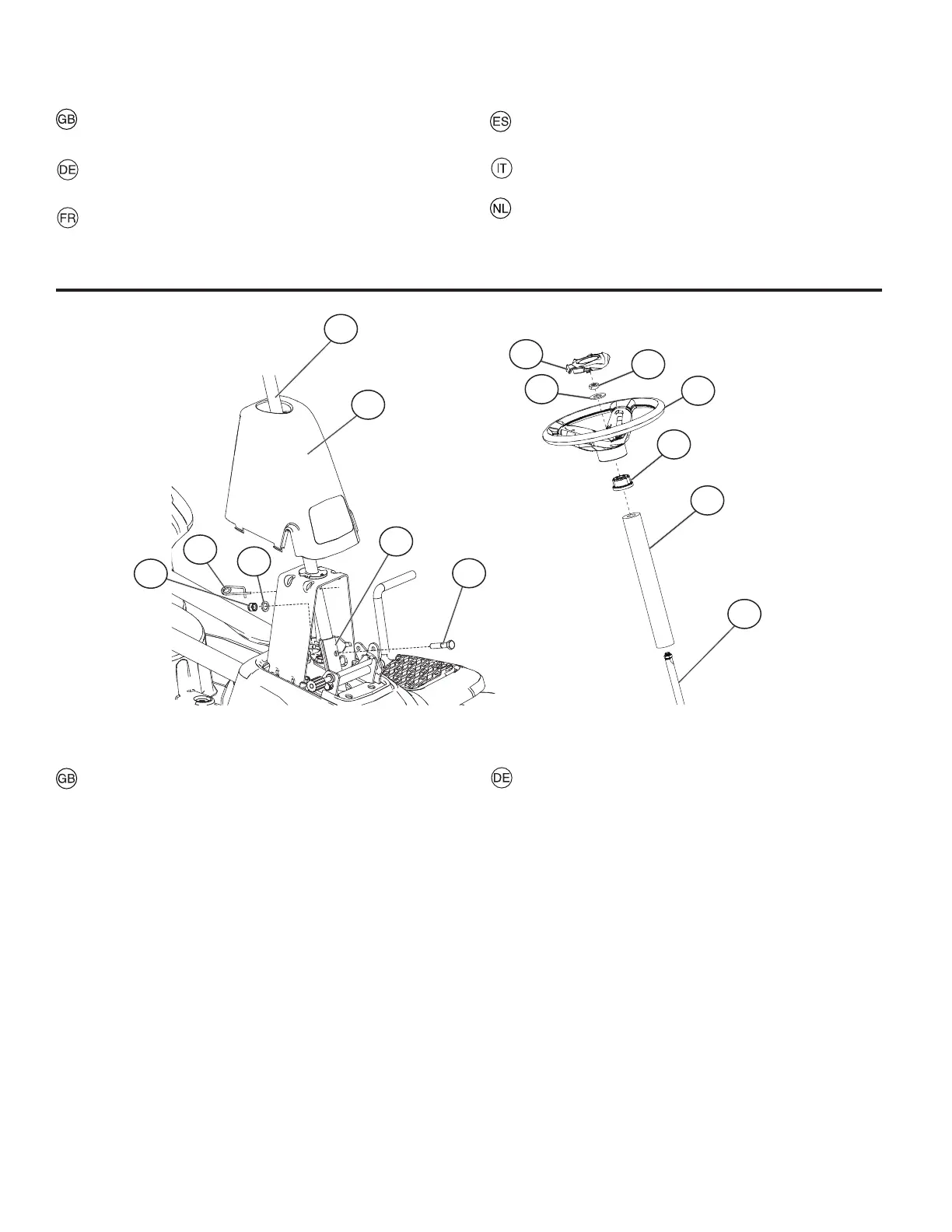 GB

DE

FR

ES

IT

NL

GB

DE