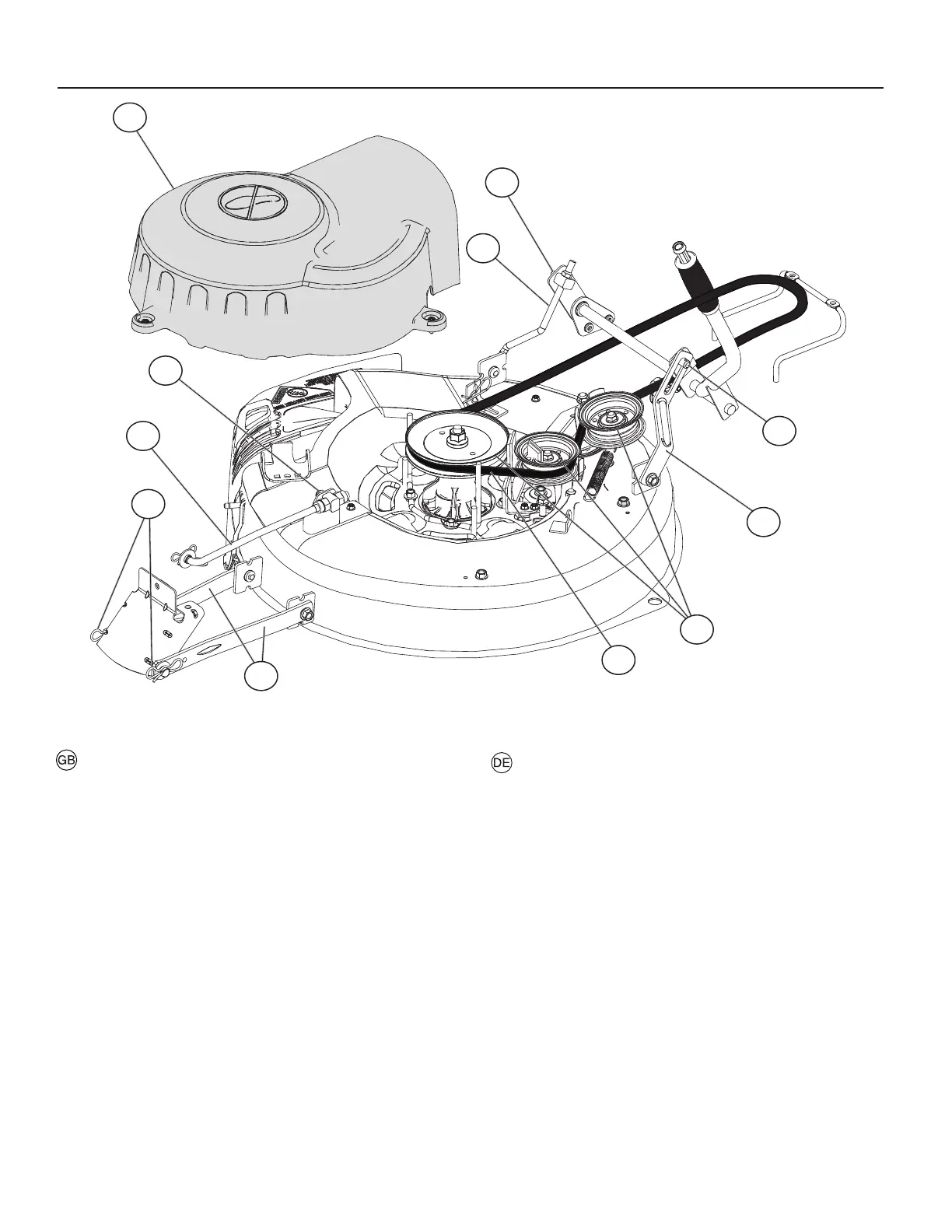 GB

DE