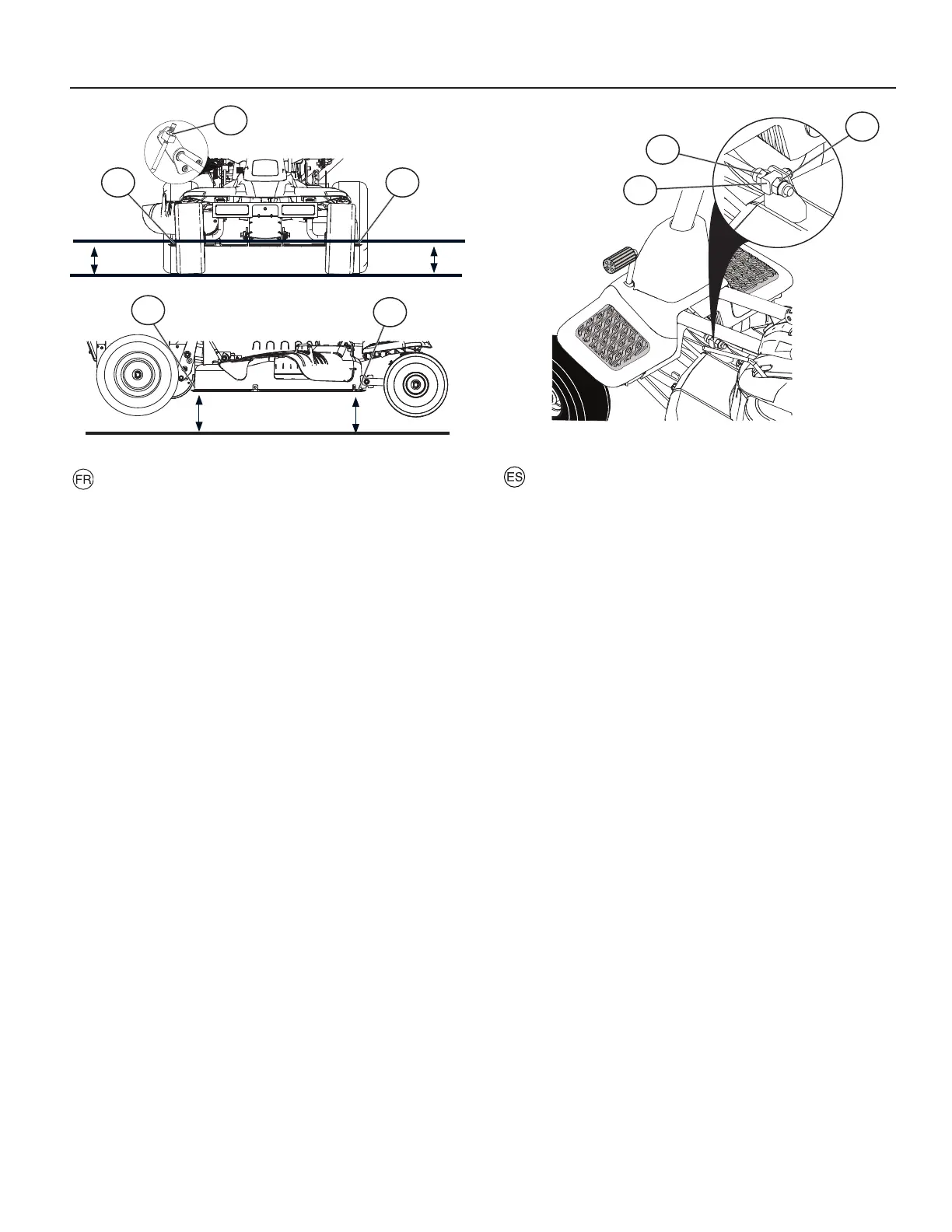 FR

ES