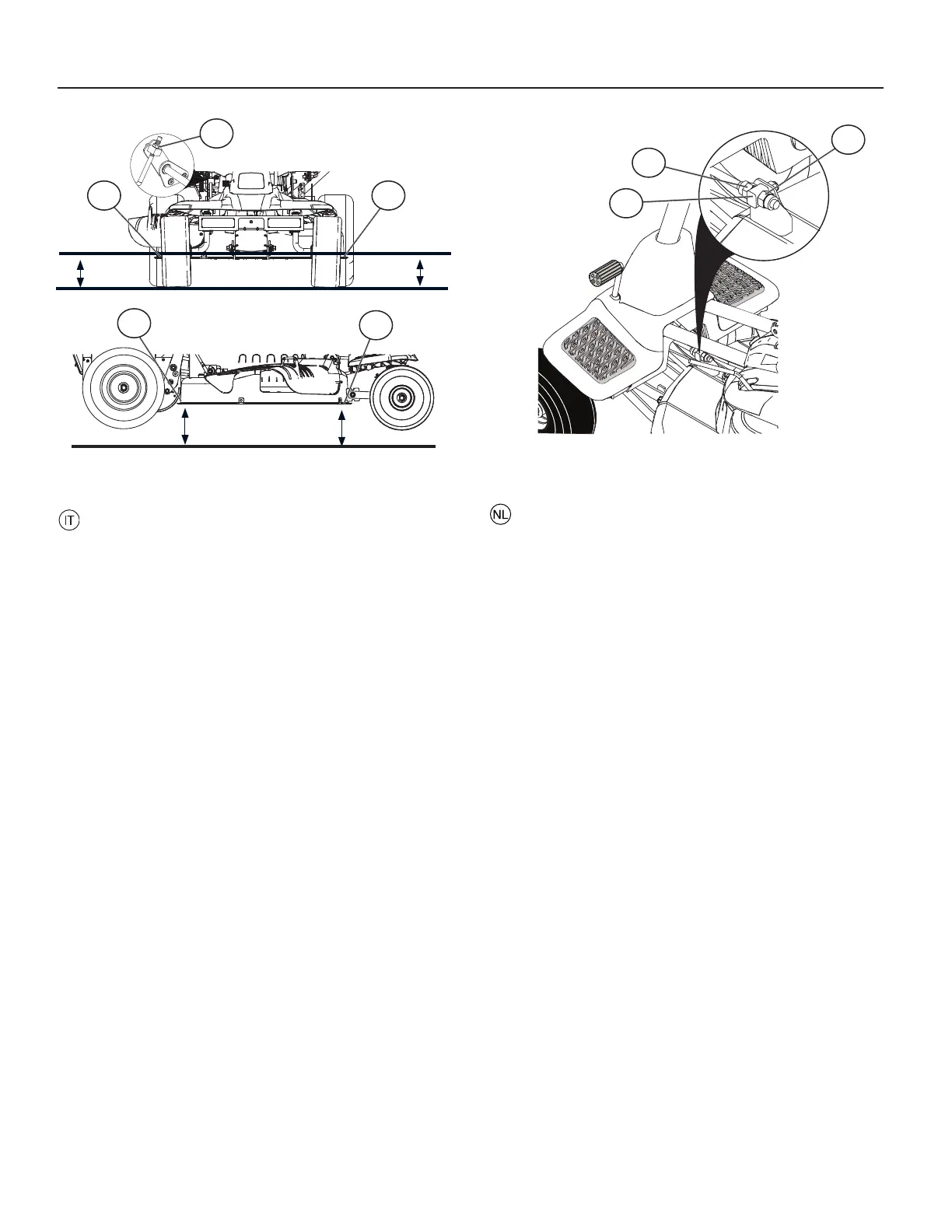 IT

NL