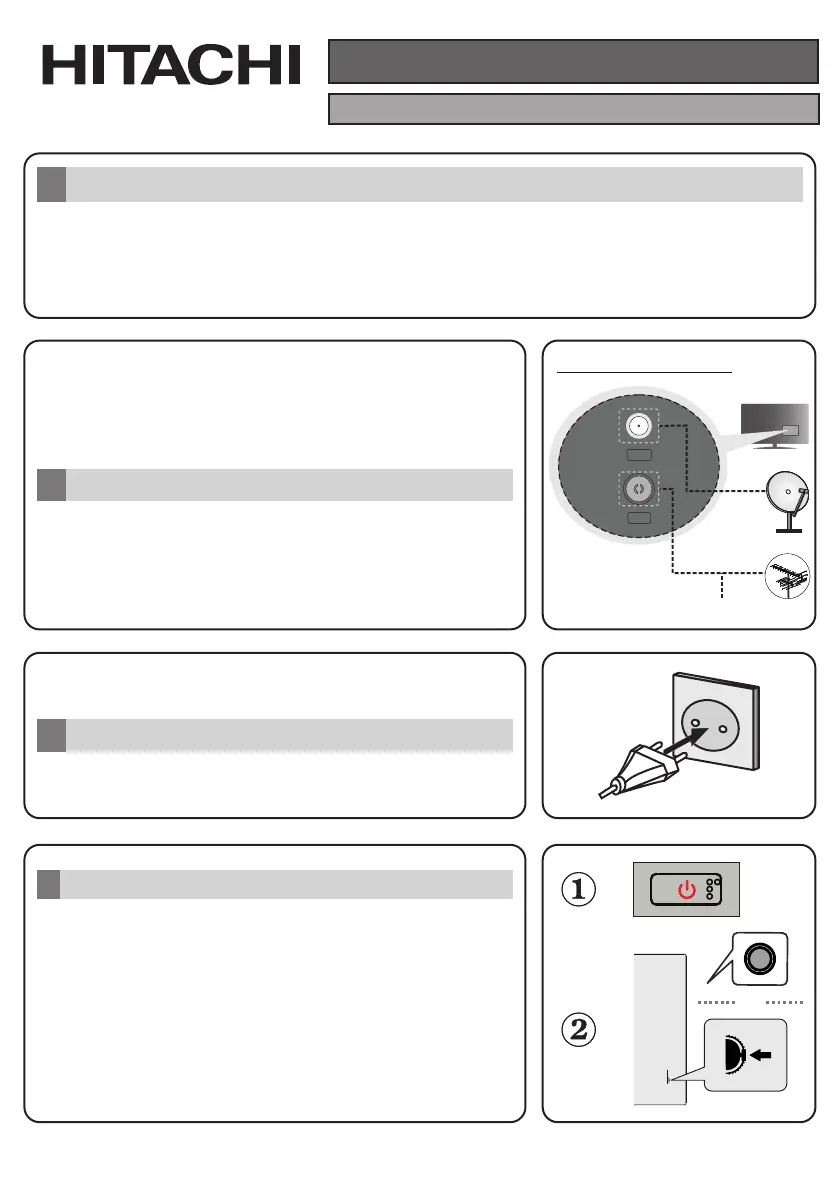 HITACHI

①

②