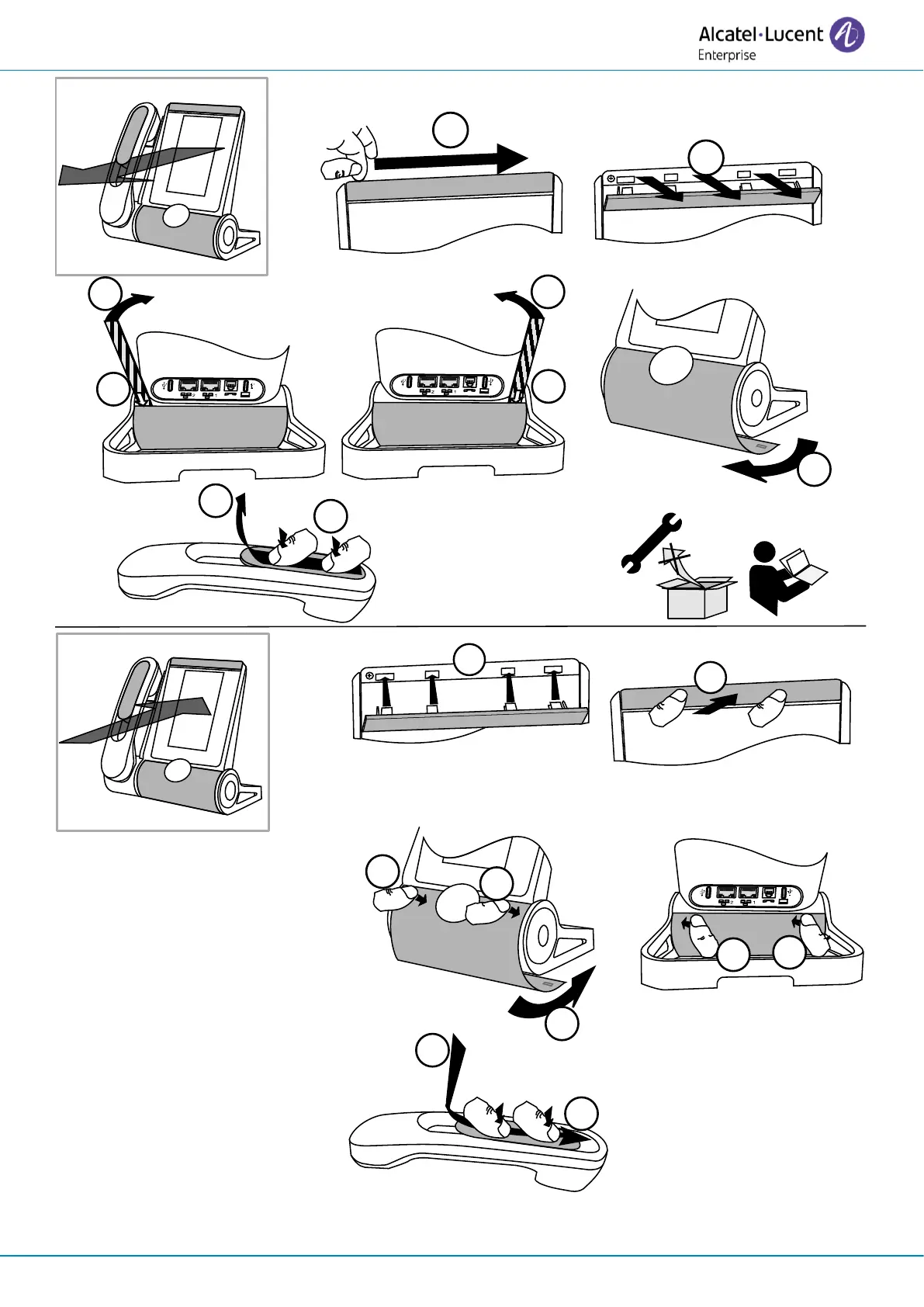 Alcatel·Lucent Enterprise