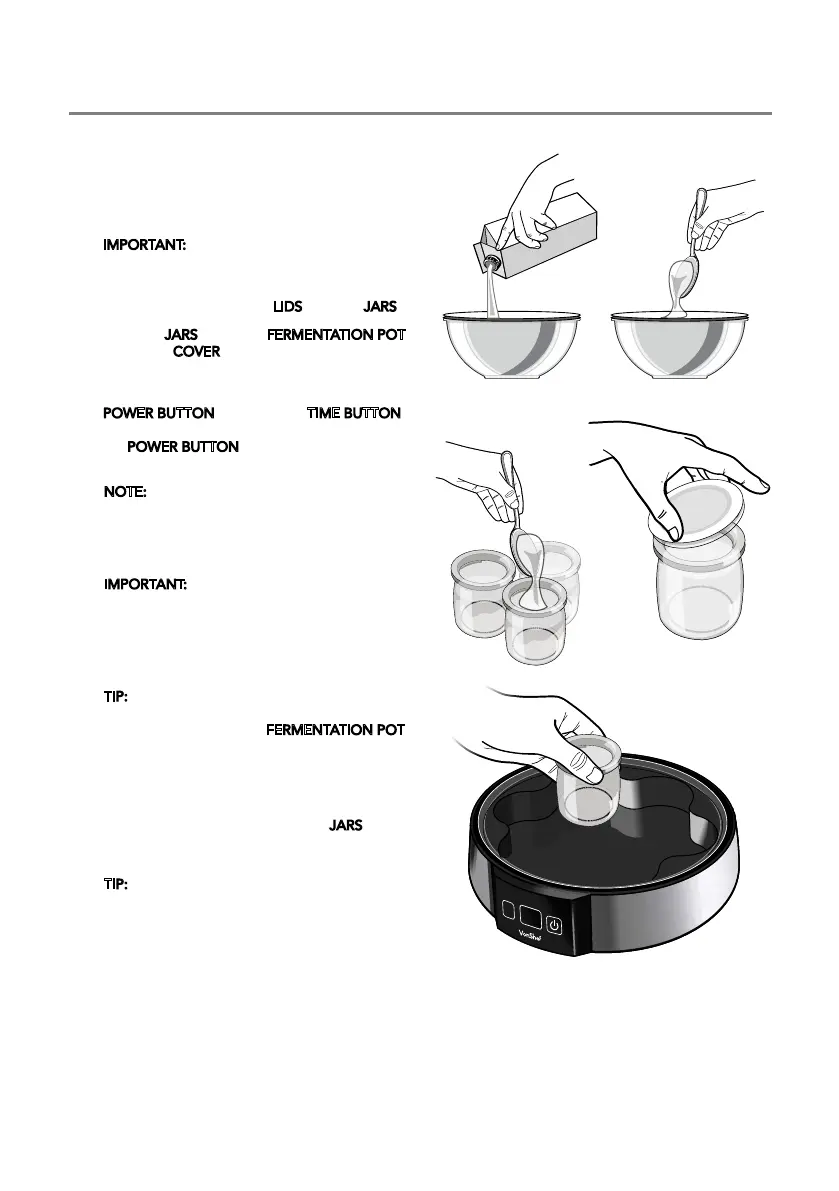 IMPORTANT:

LIDS JARS

JARS FERMENTATION POT

COVER

POWER BUTTON TIME BUTTON

POWER BUTTON

NOTE:

IMPORTANT:

TIP:

FERMENTATION POT

JARS

TIP:

VonShef