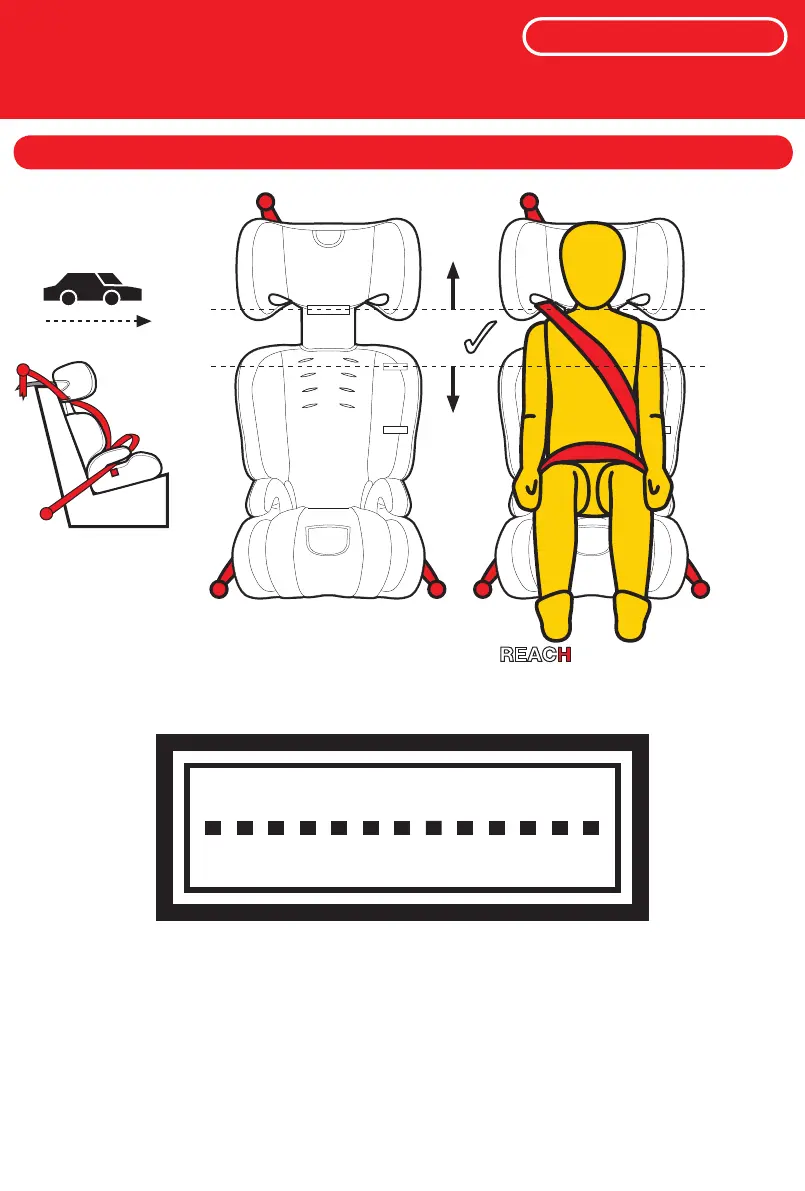 REACH