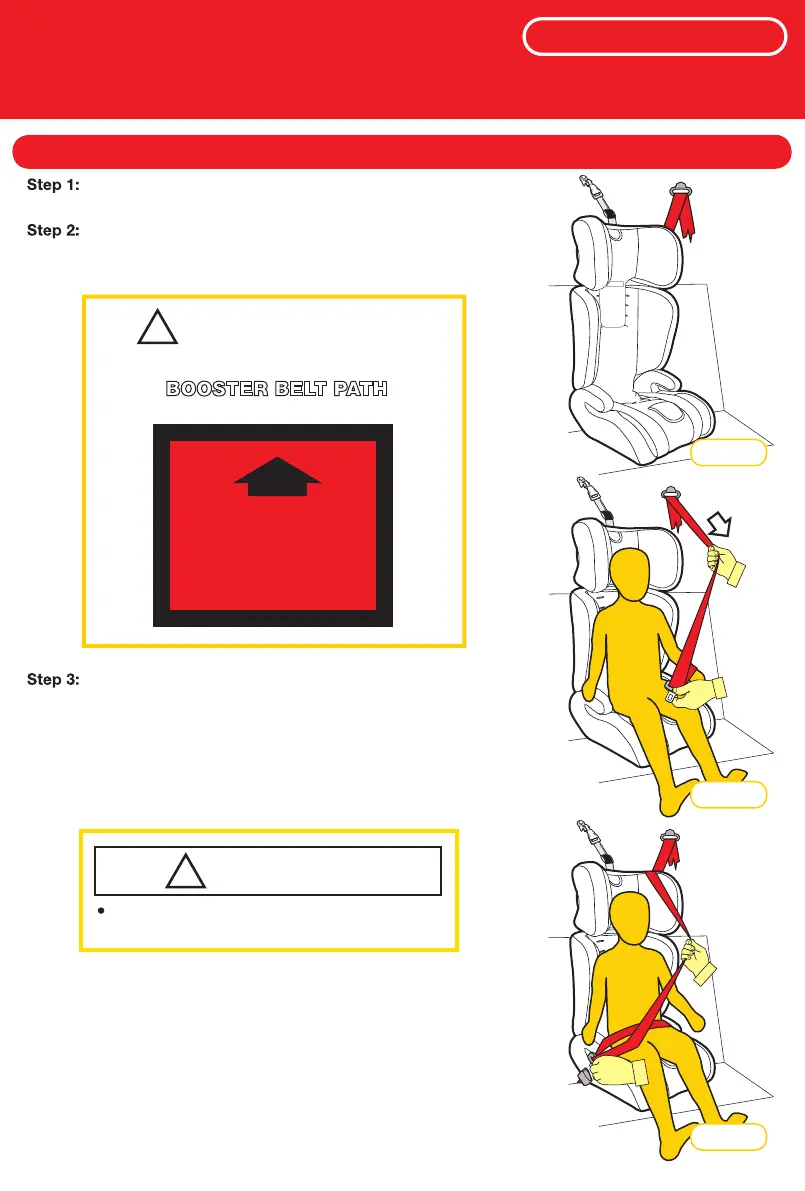 Step 1:

Step 2:

BOOSTER BELT PATH

Step 3: