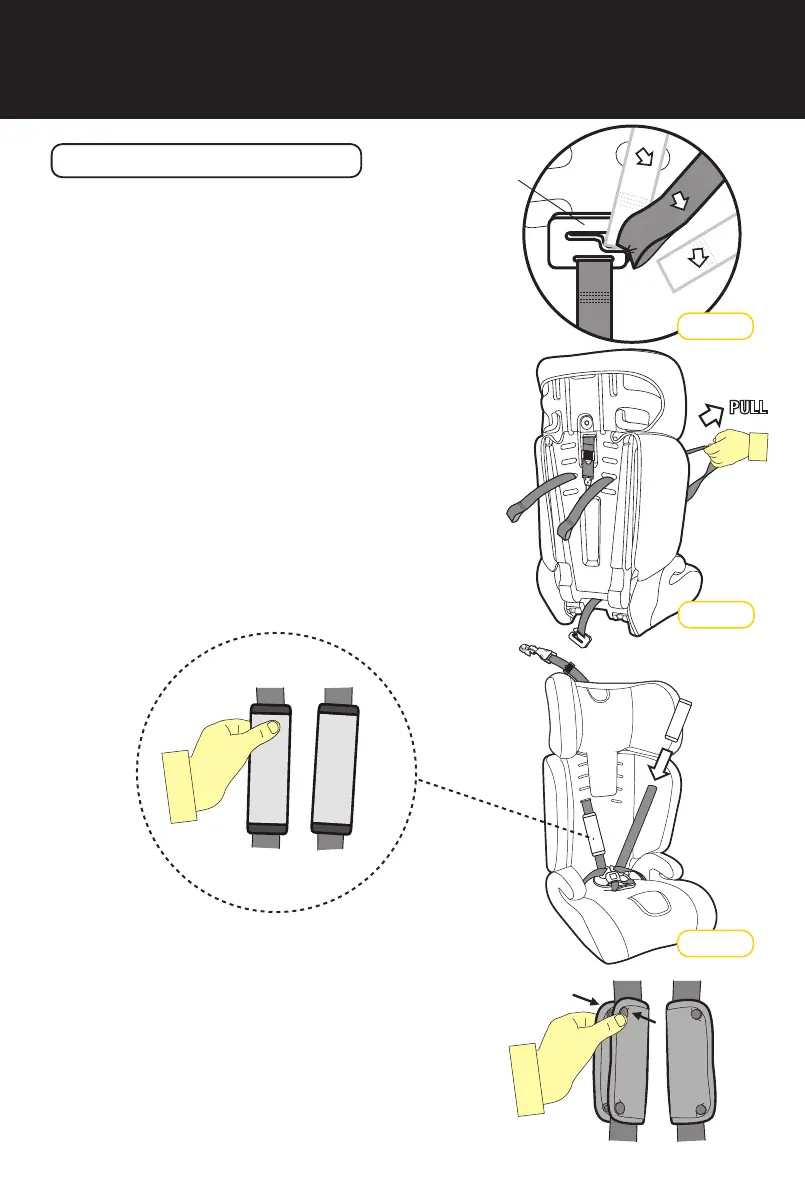 PULL