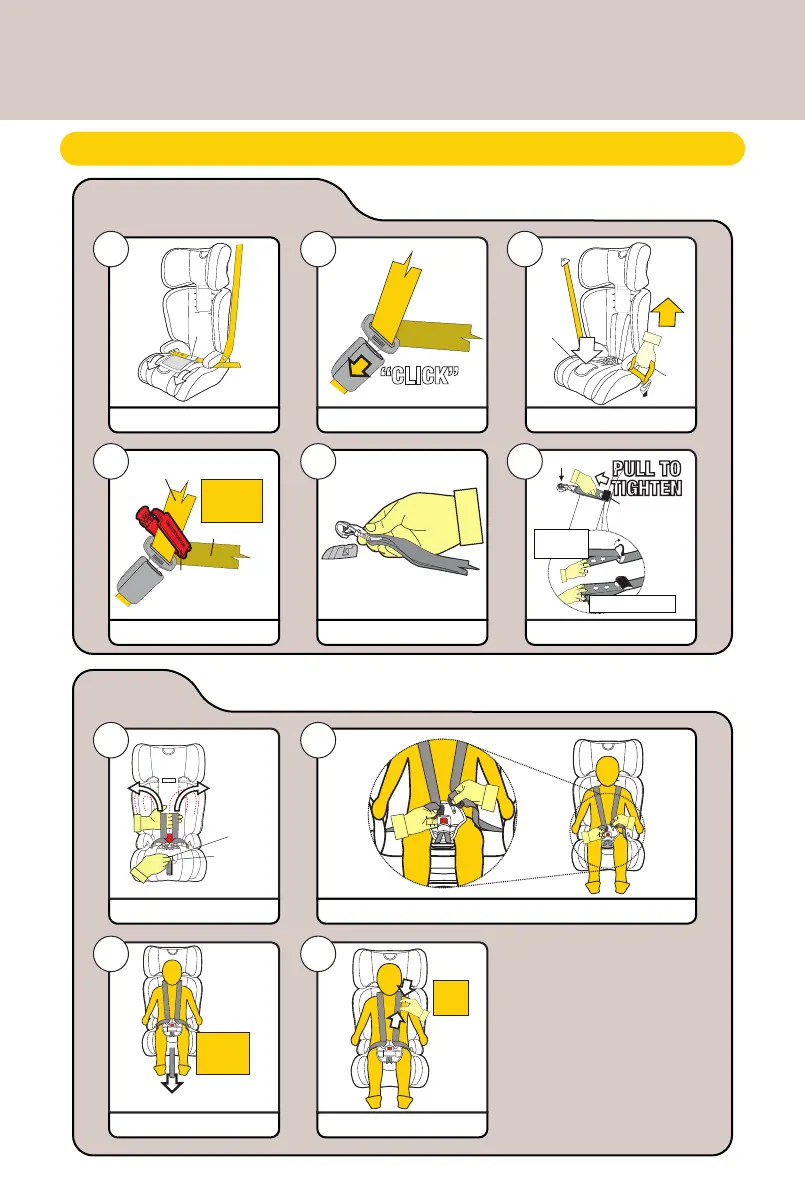 "CLICK"

PULL TO TIGHTEN