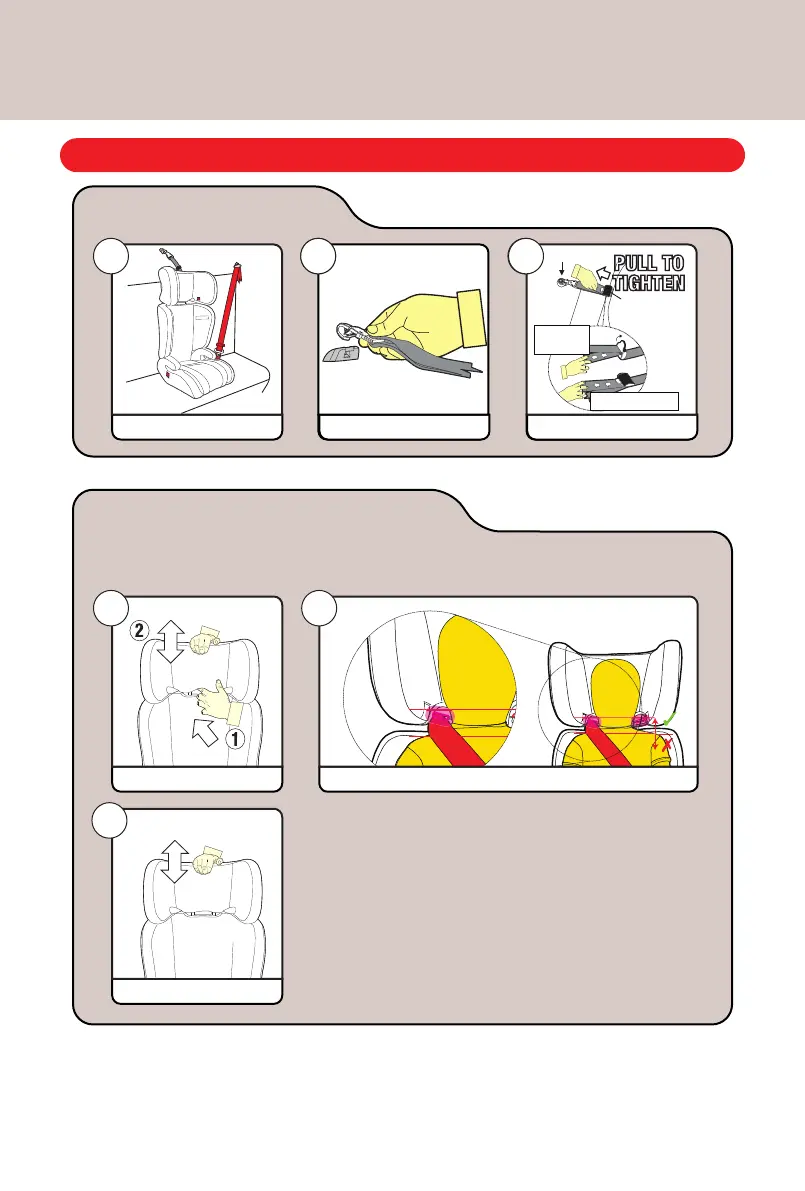 PULL TO TIGHTEN

2

1