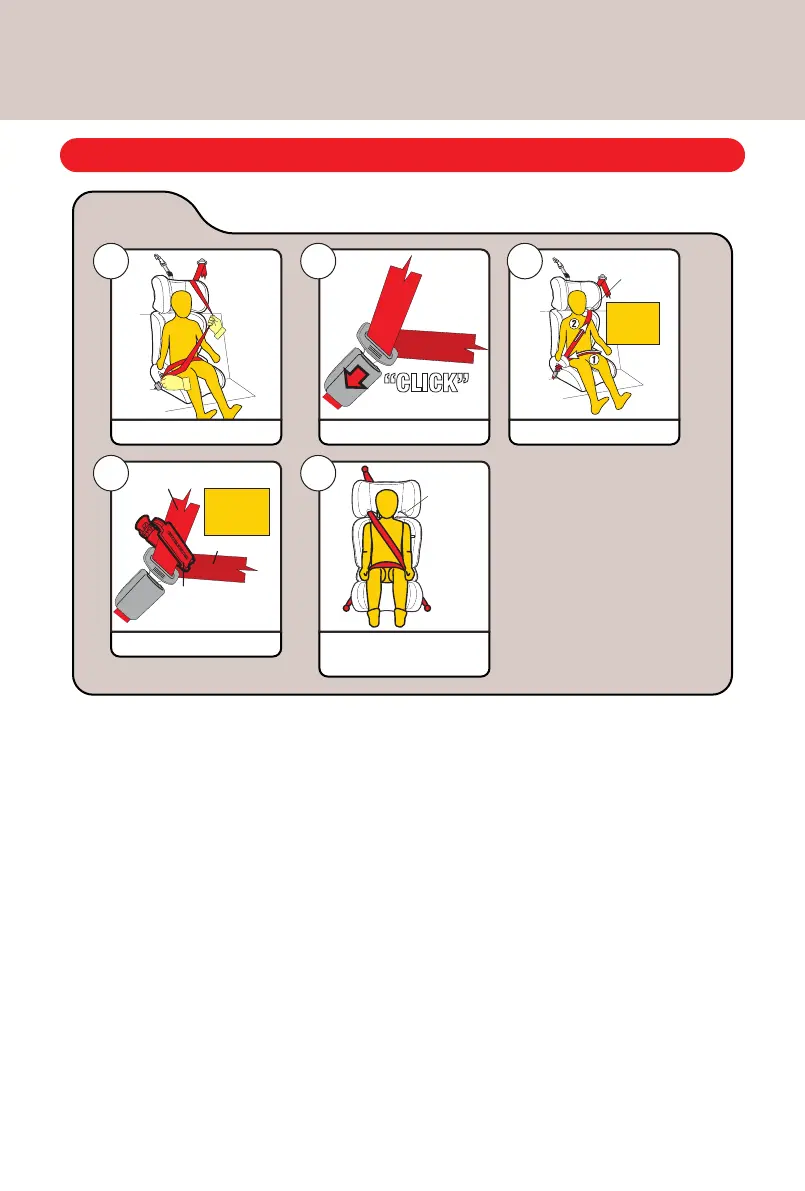 "CLICK"

2

1