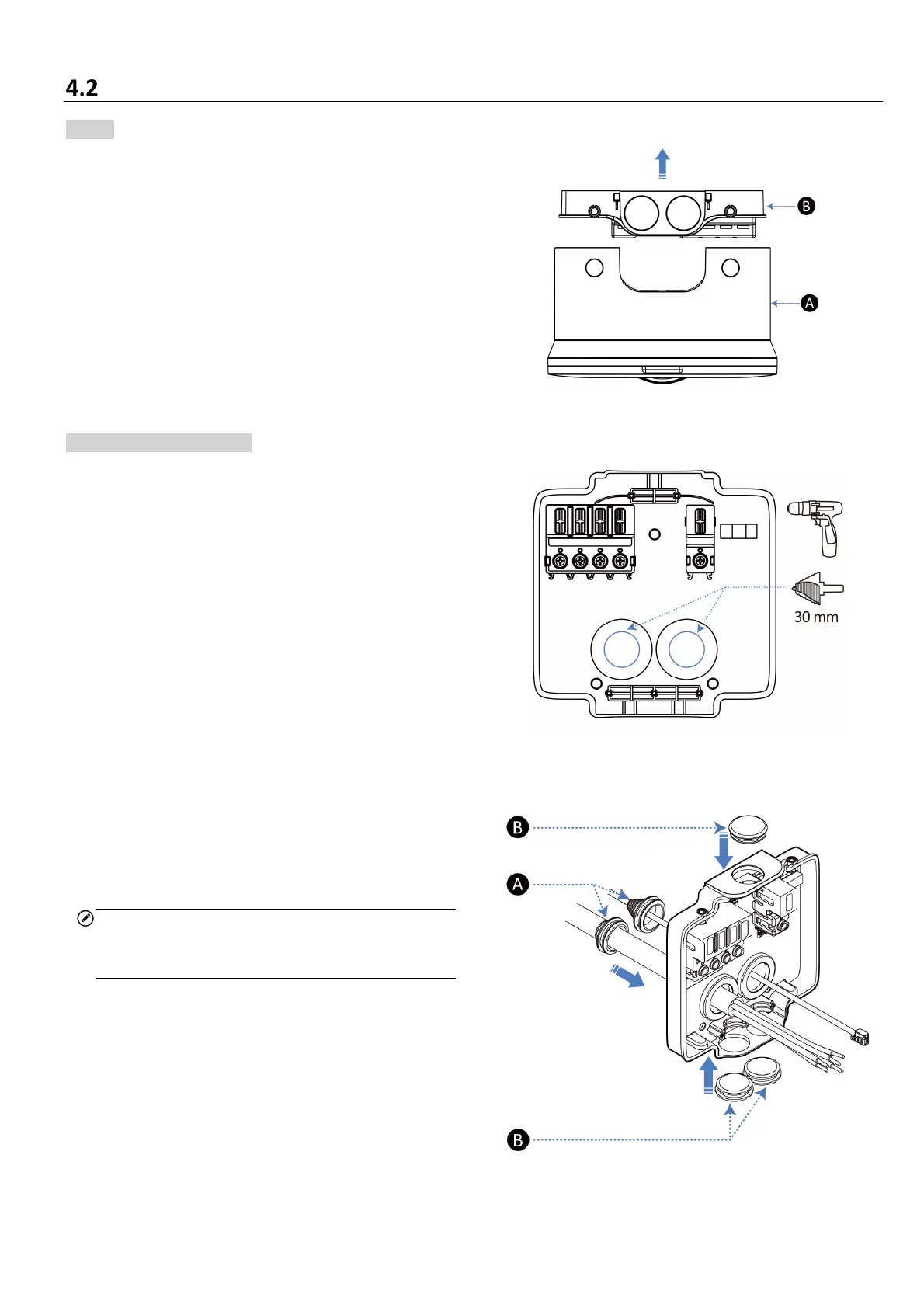 4.2

B

A

30 mm

B

A

B