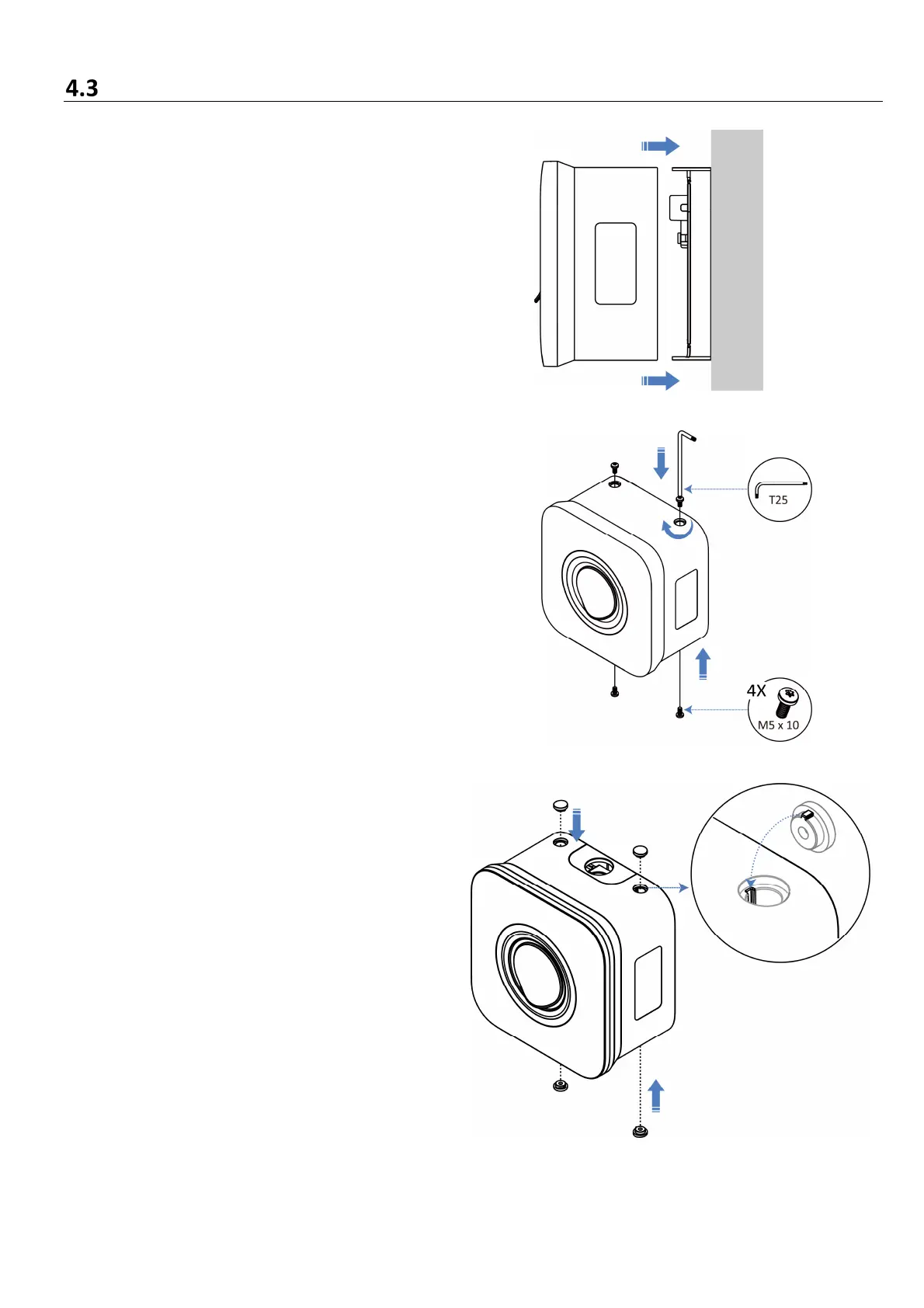 4.3

T25

4X

M5 x 10