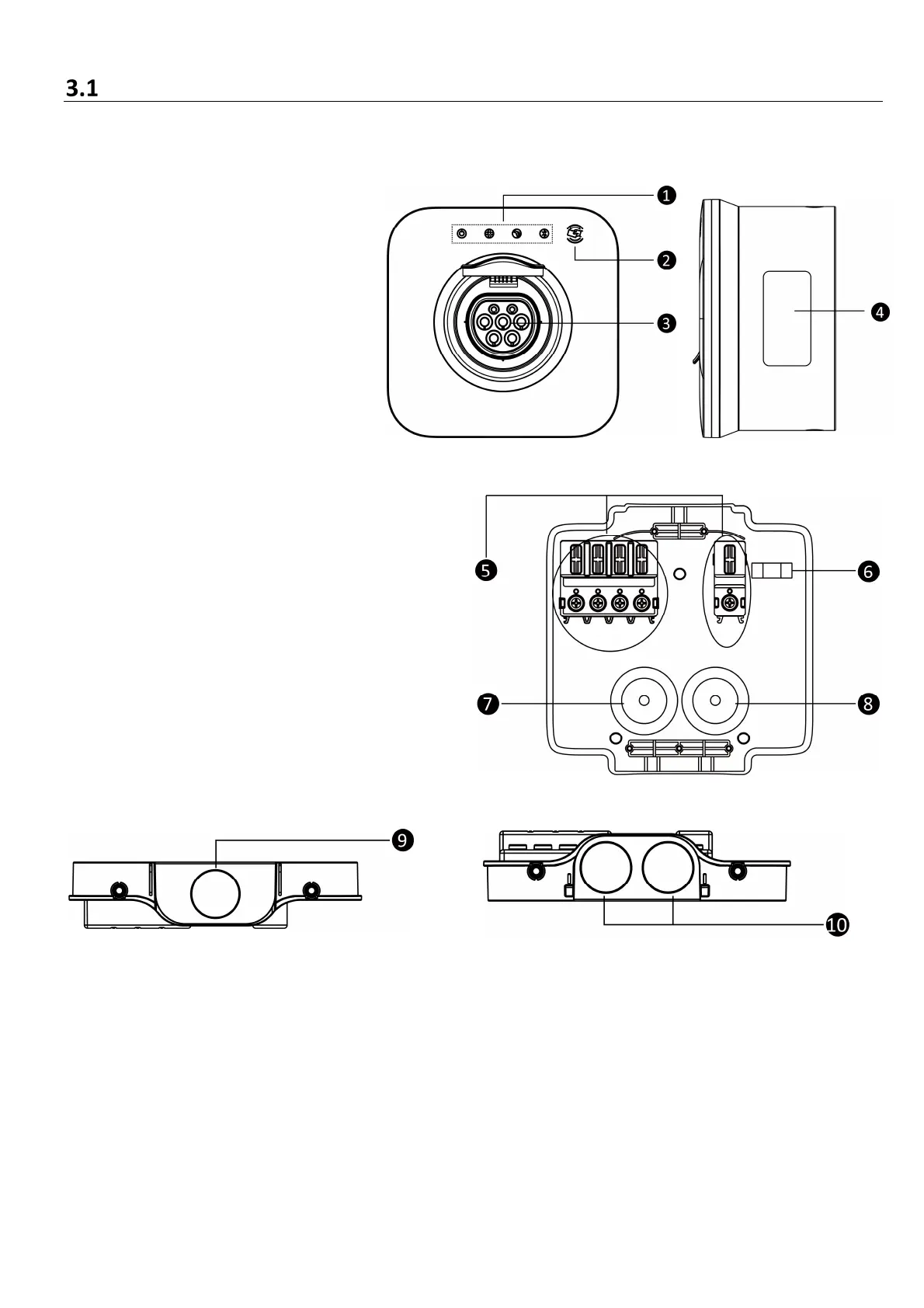 3.1

1

2

3

4

5

6

7

8

9

10