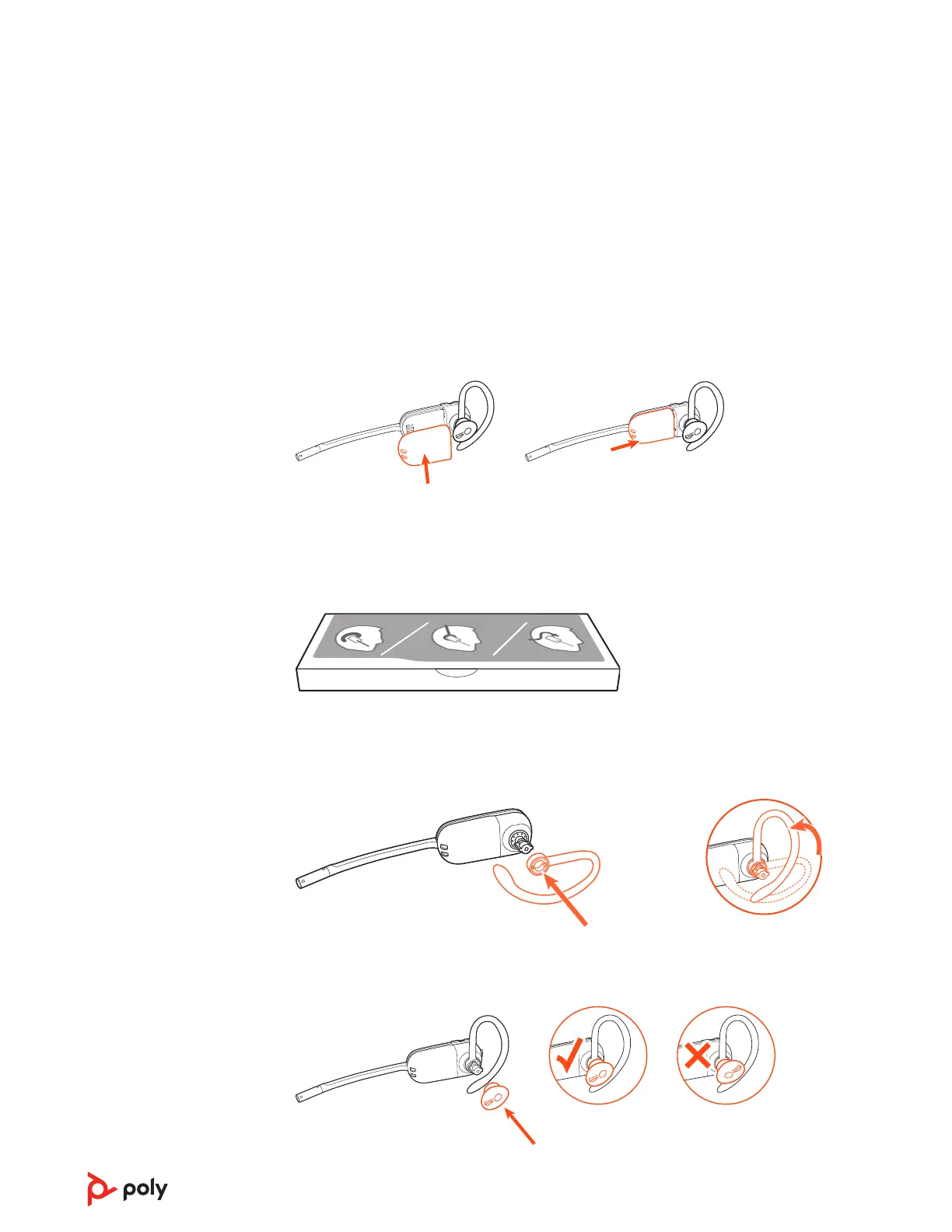 poly