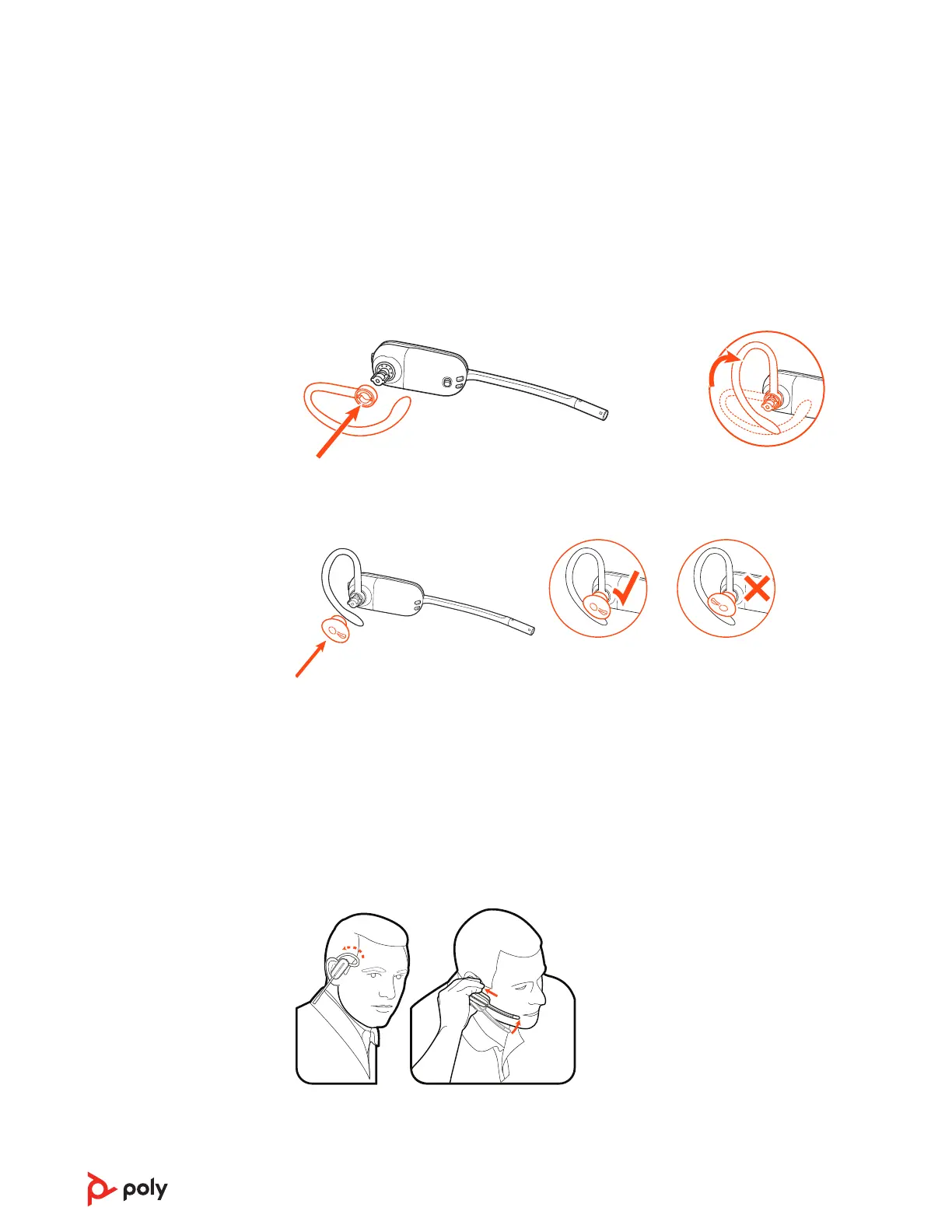 poly