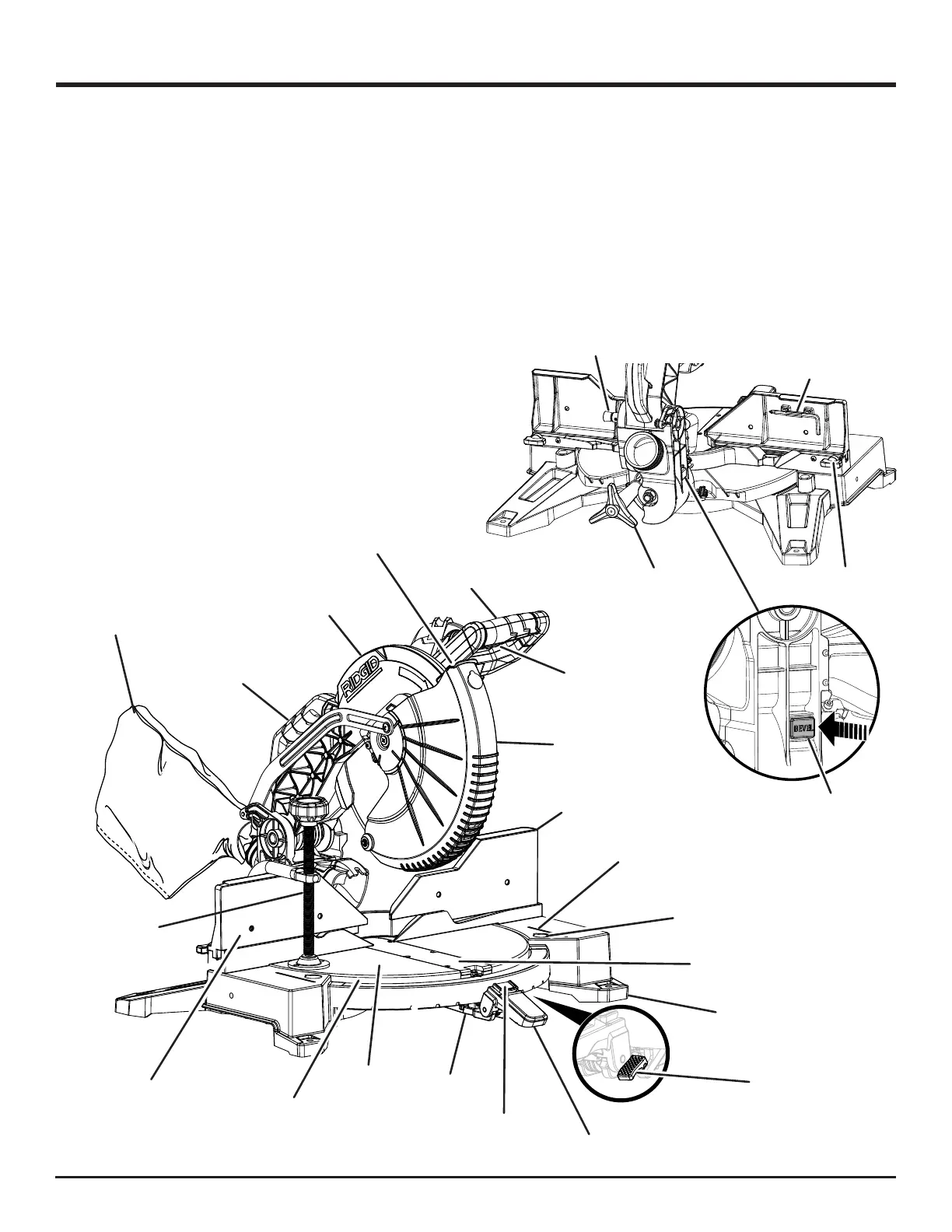 RIDGID

BEVEL