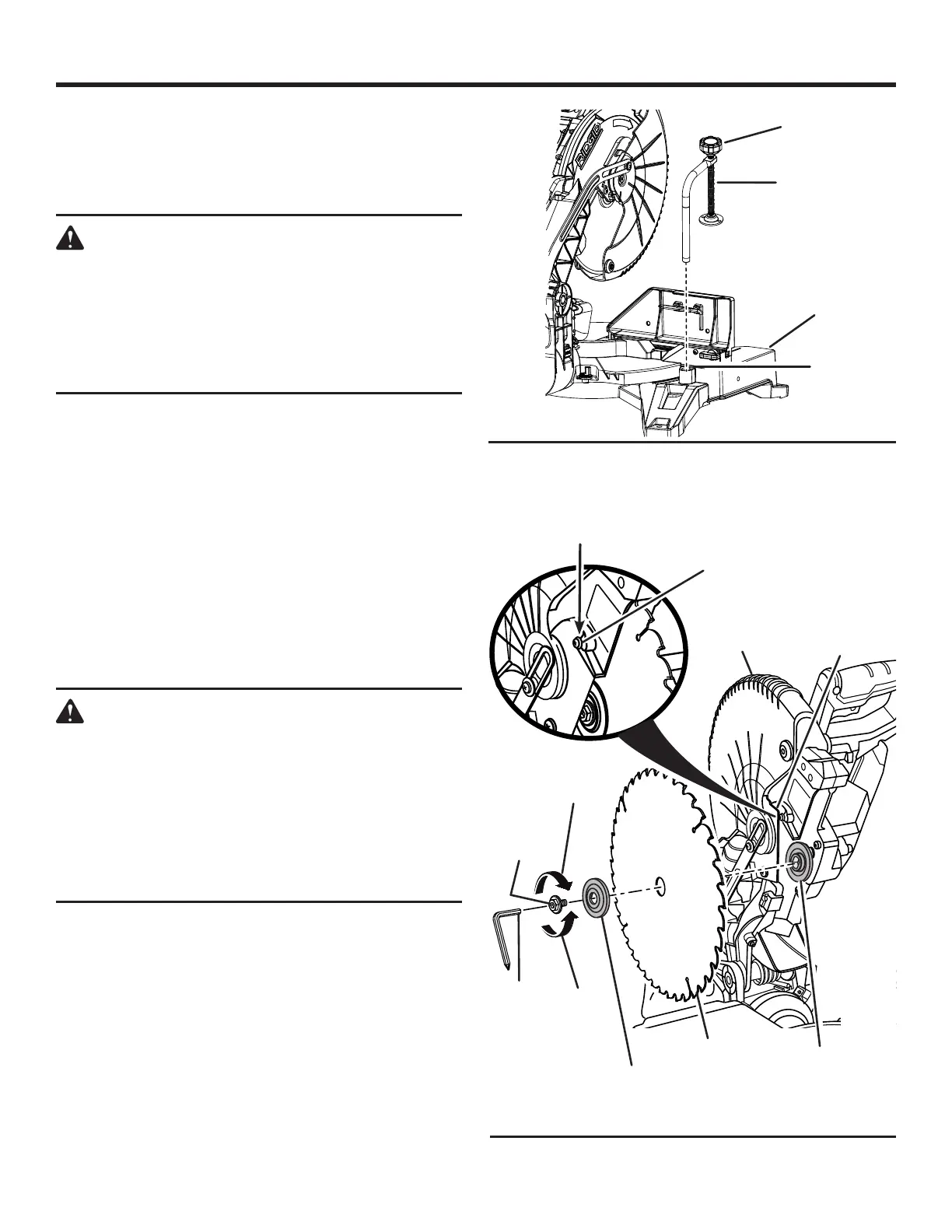 RIDGID