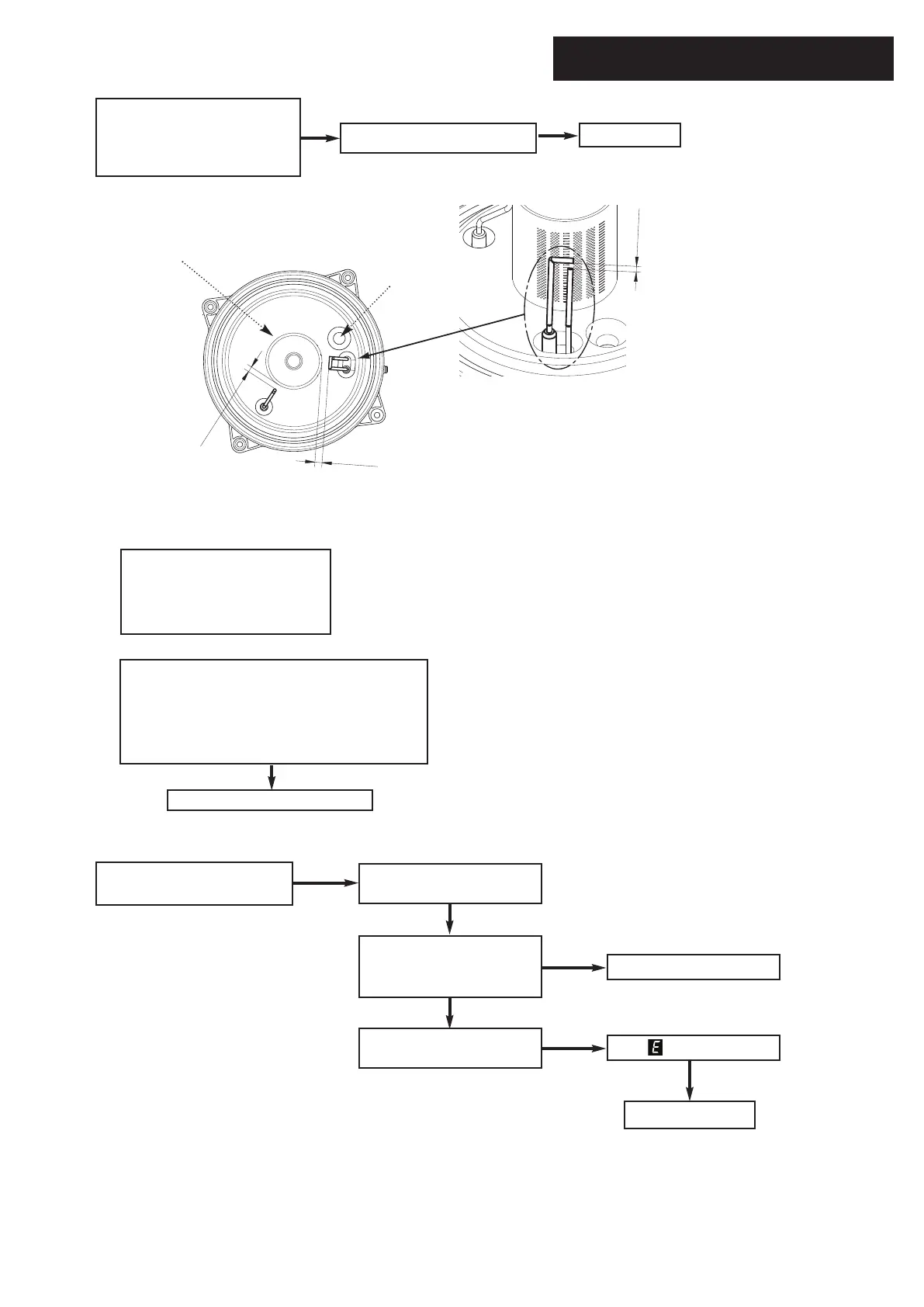 E