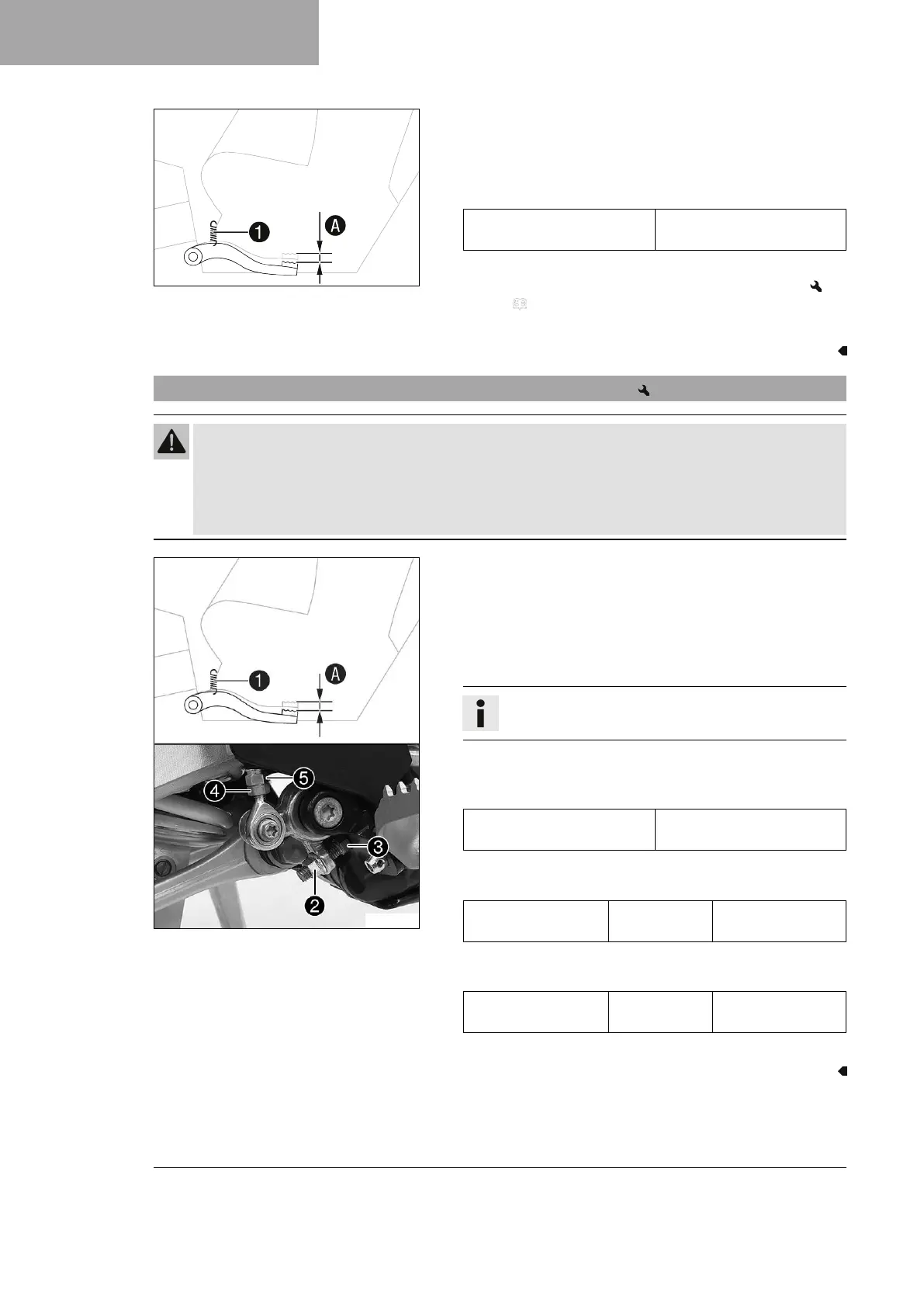 1

A

1

A

4

5

3

2