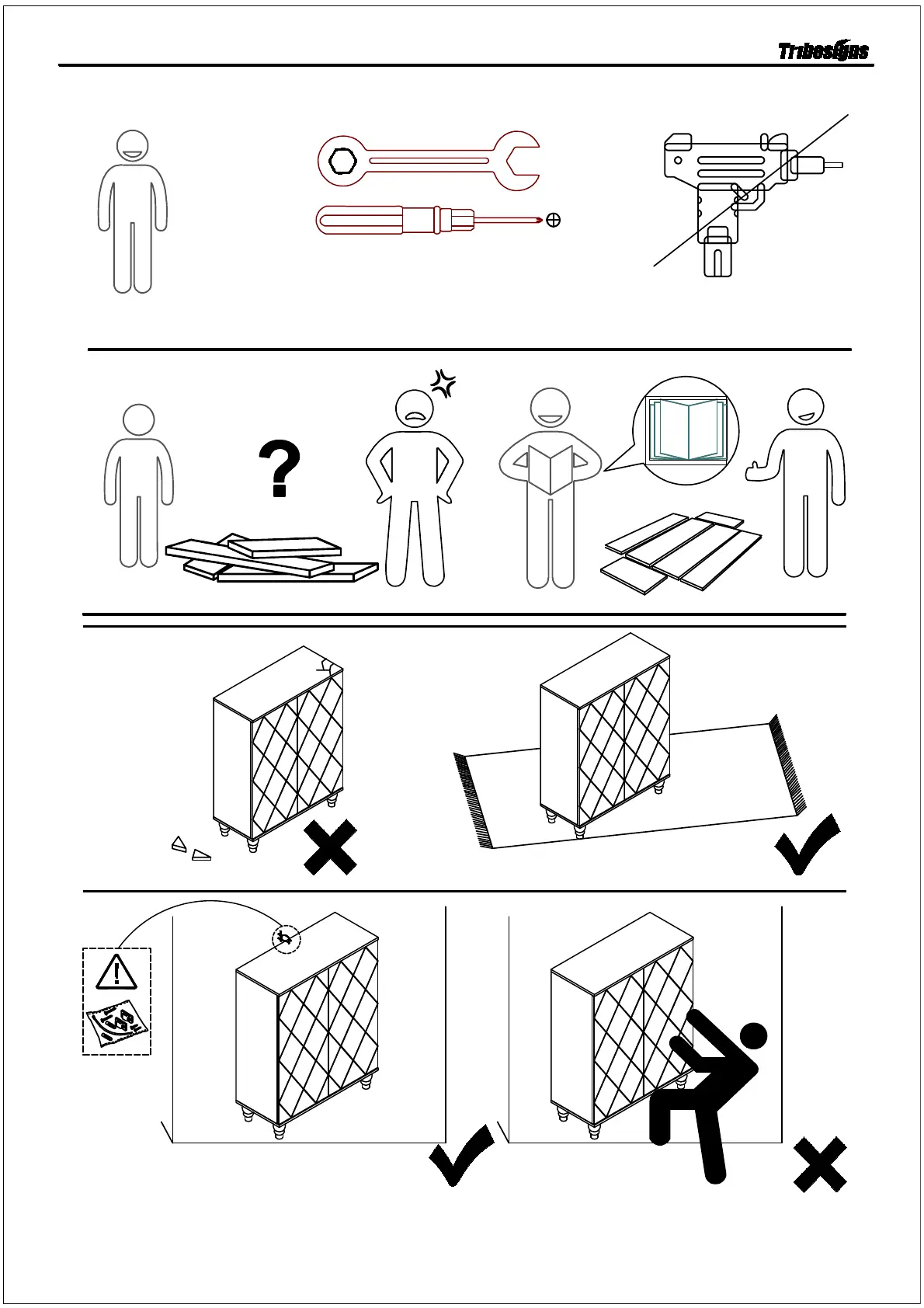 Tribesigns

?