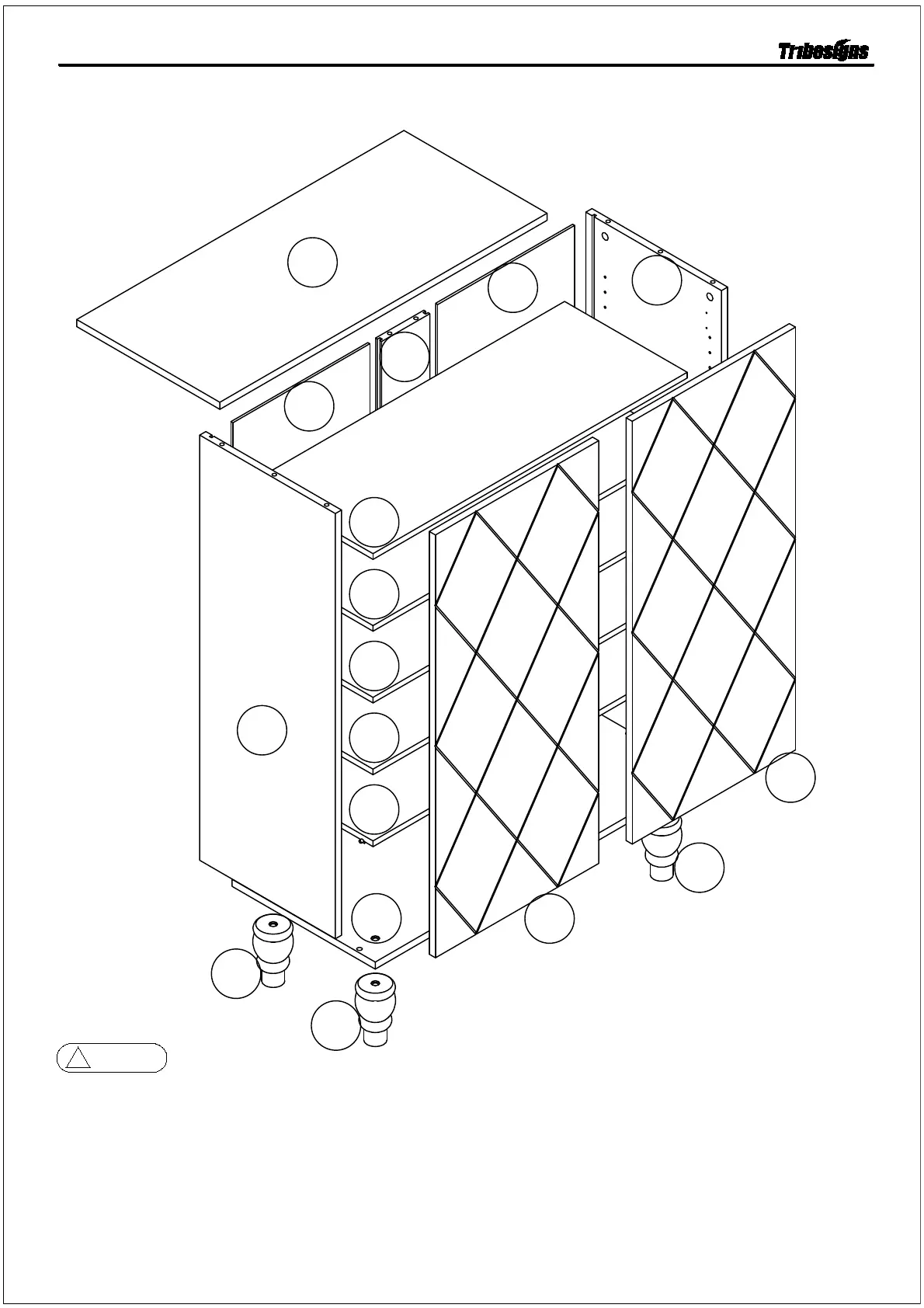 Tribesigns