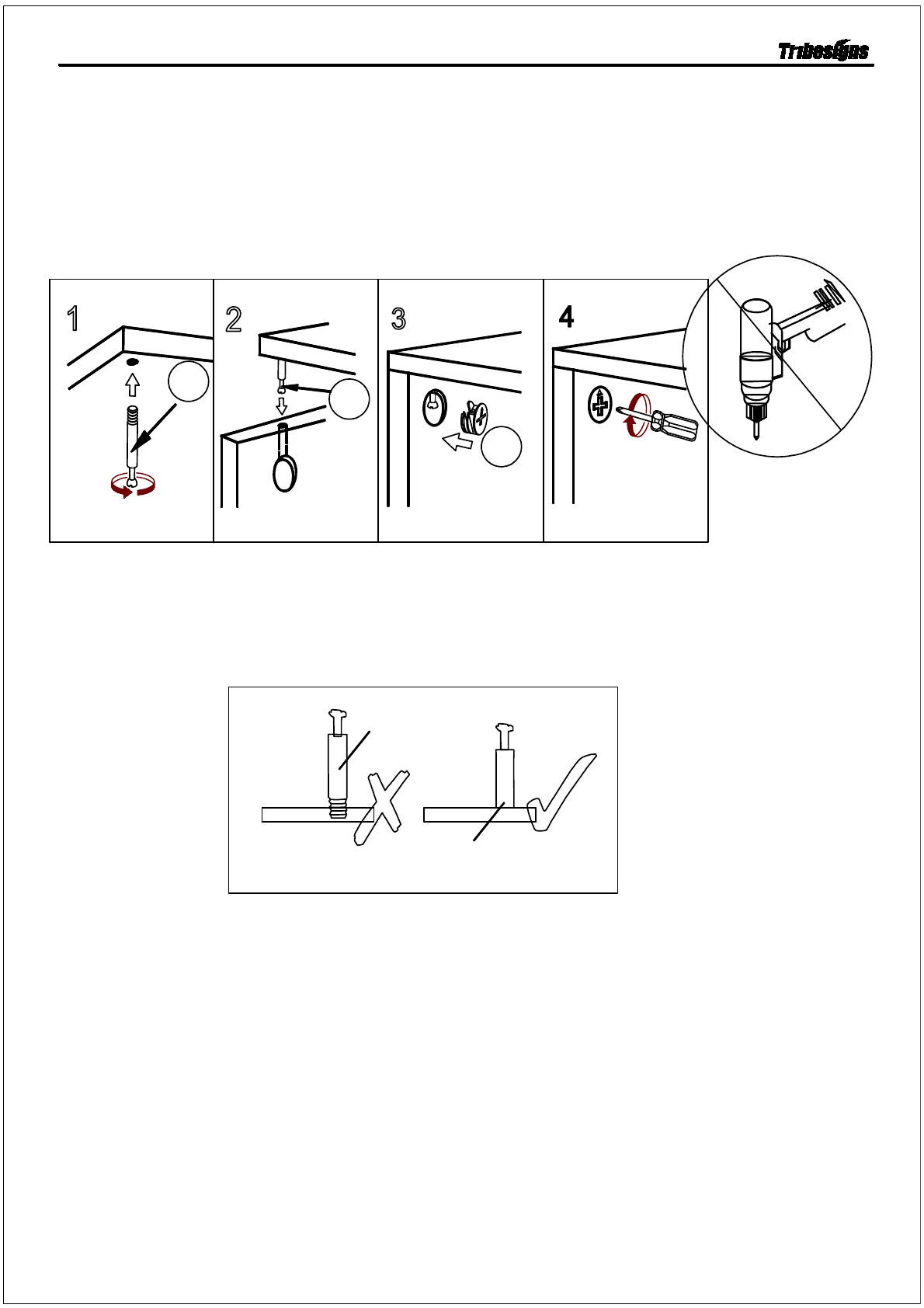 Tribesigns

1

2

3

4