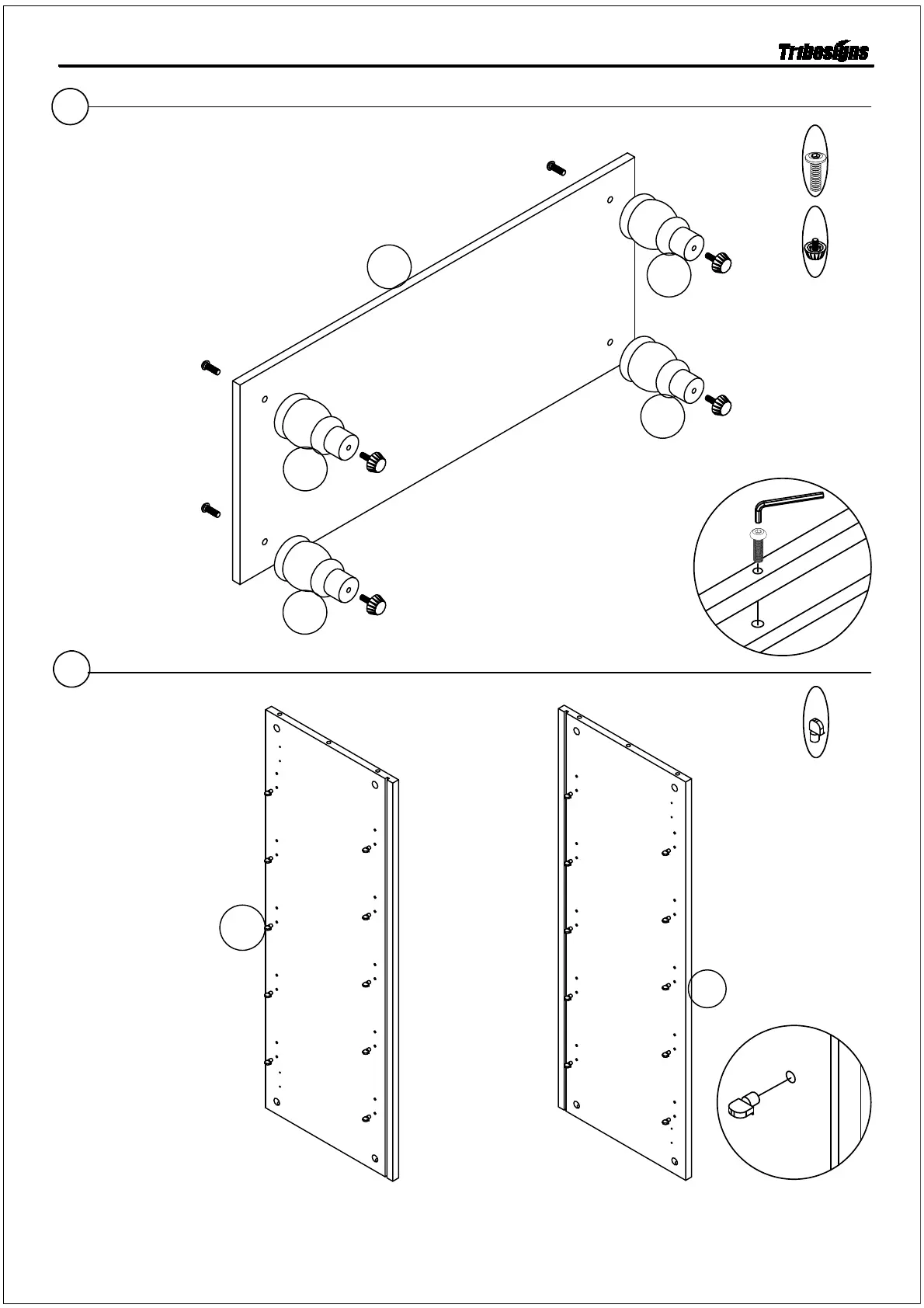 Tribesigns