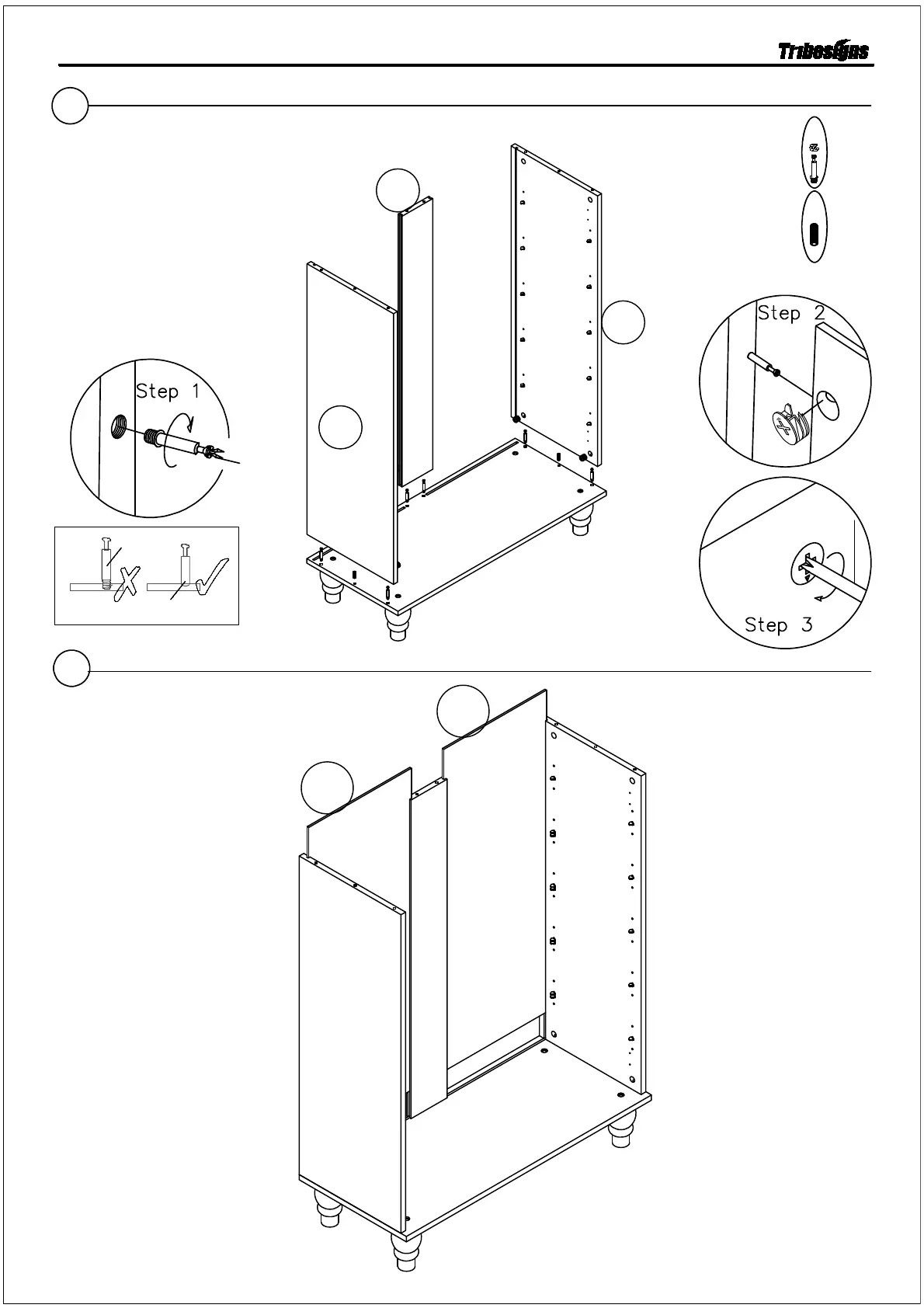 Tribesigns

Step 1

Step 2

Step 3