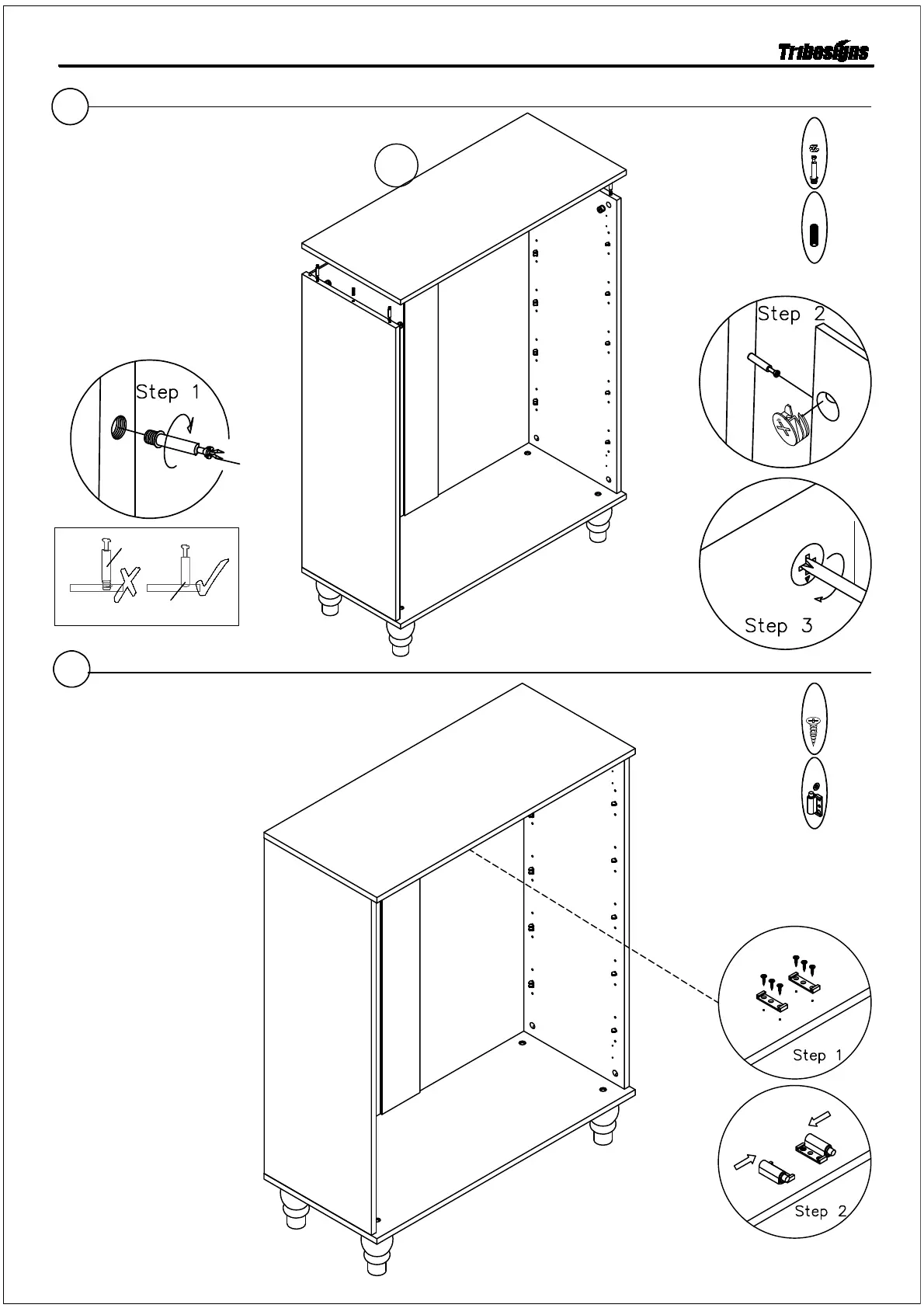 Tribesigns

Step 1

Step 2

Step 3

Step 1

Step 2