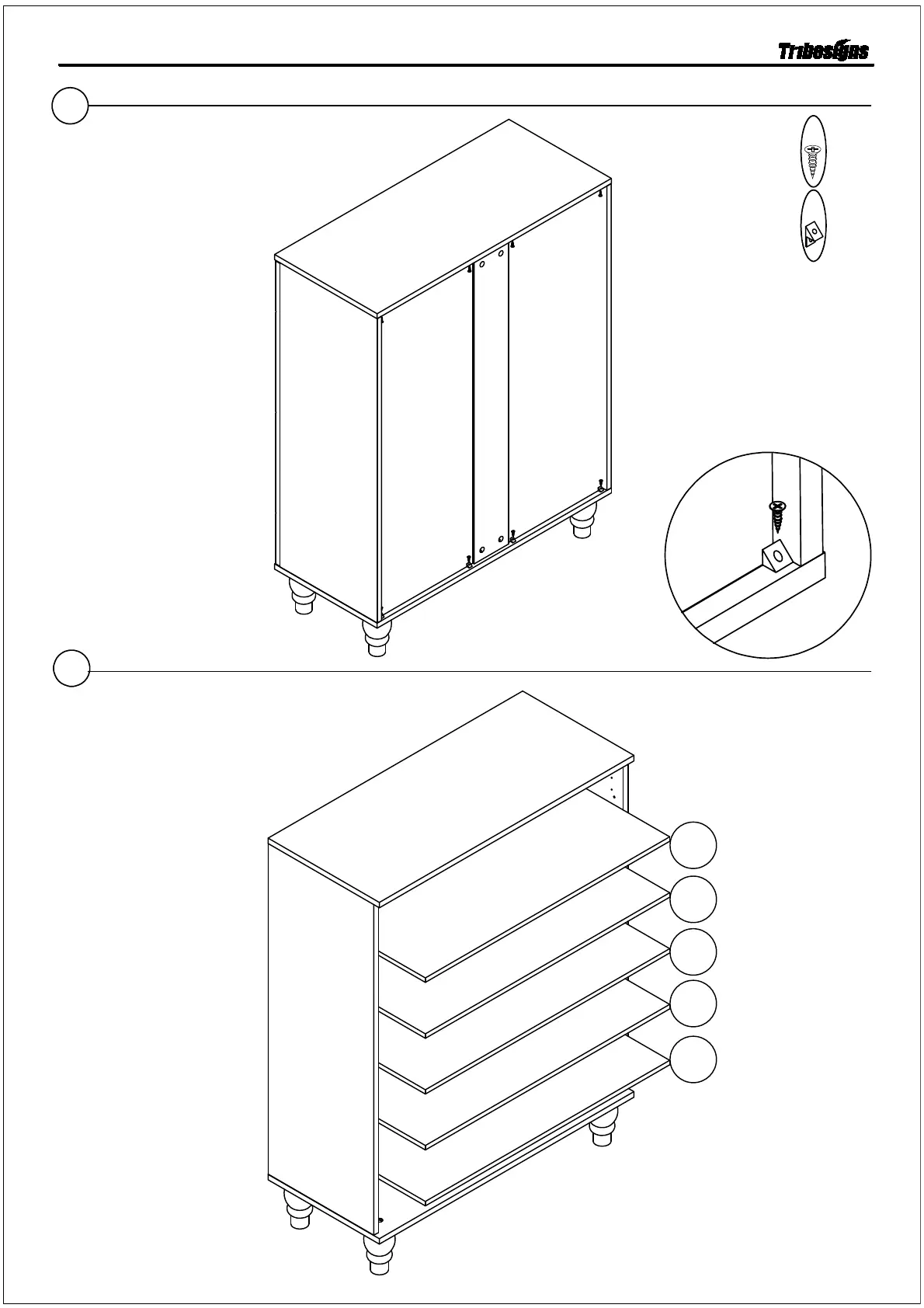 Tribesigns