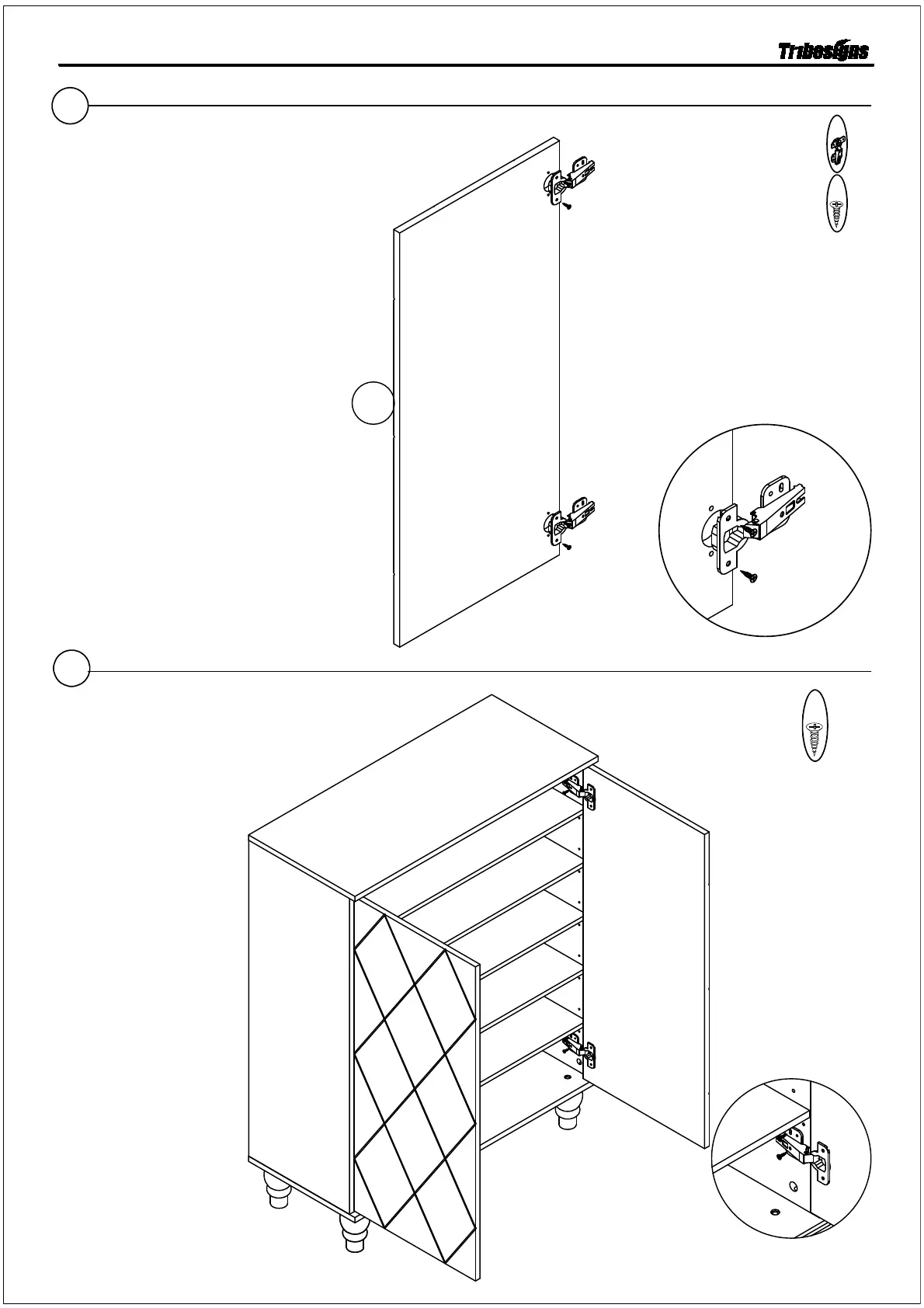 Tribesigns