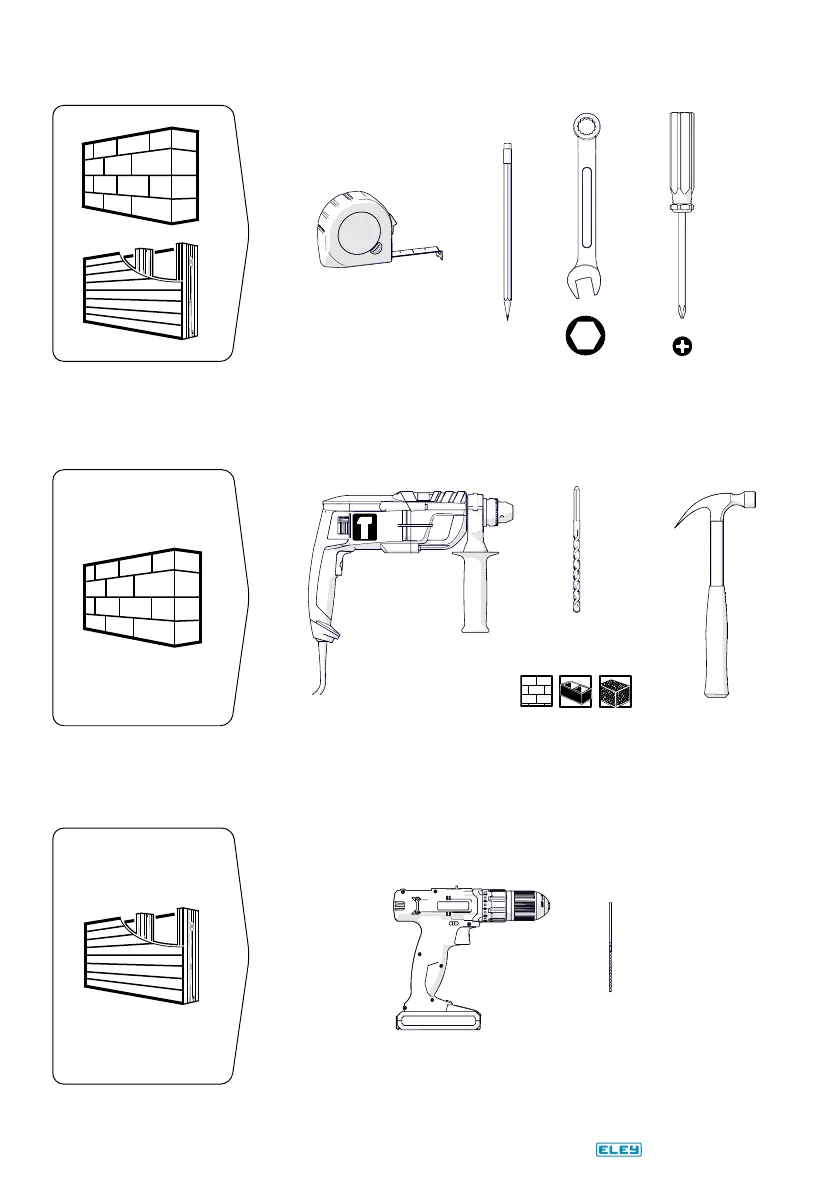 ELEY