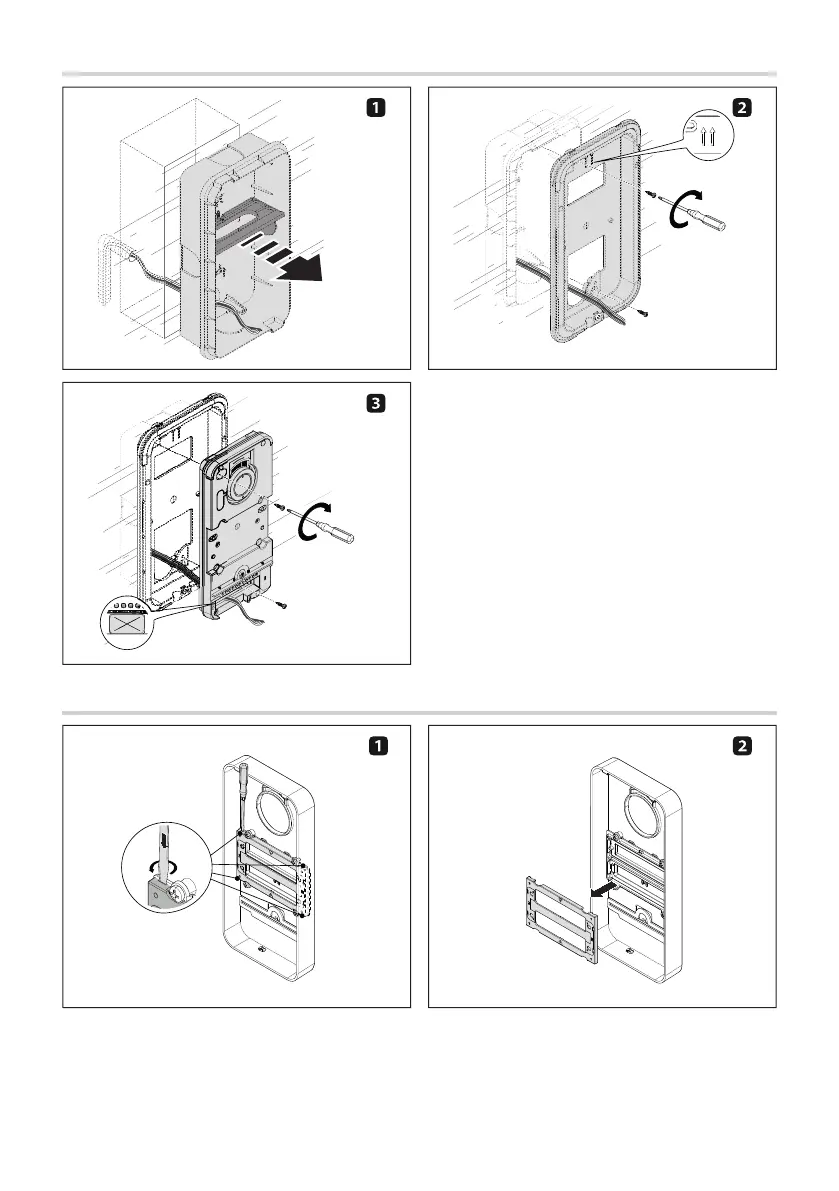 1

2

3

1

2