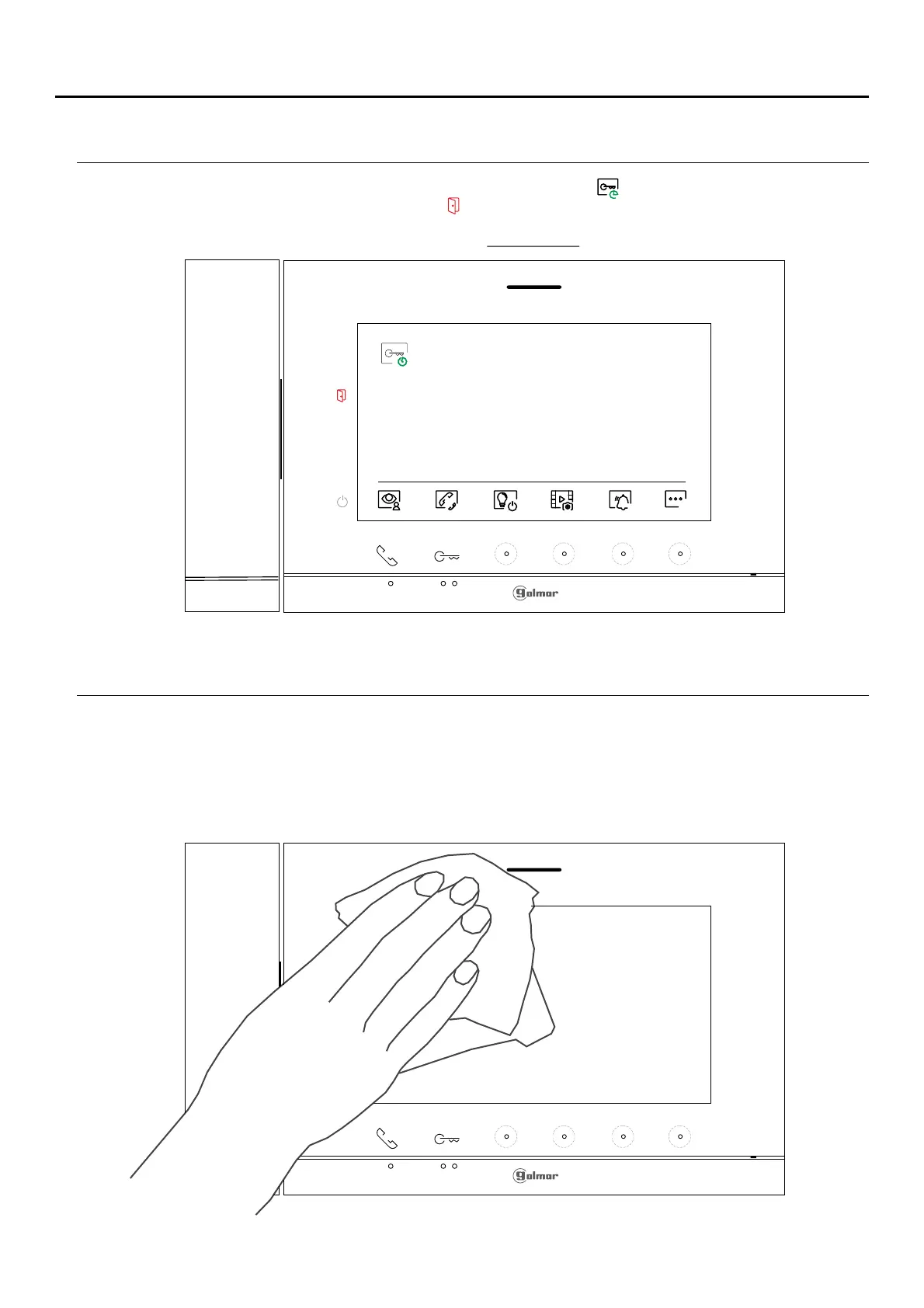 golmar

golmar