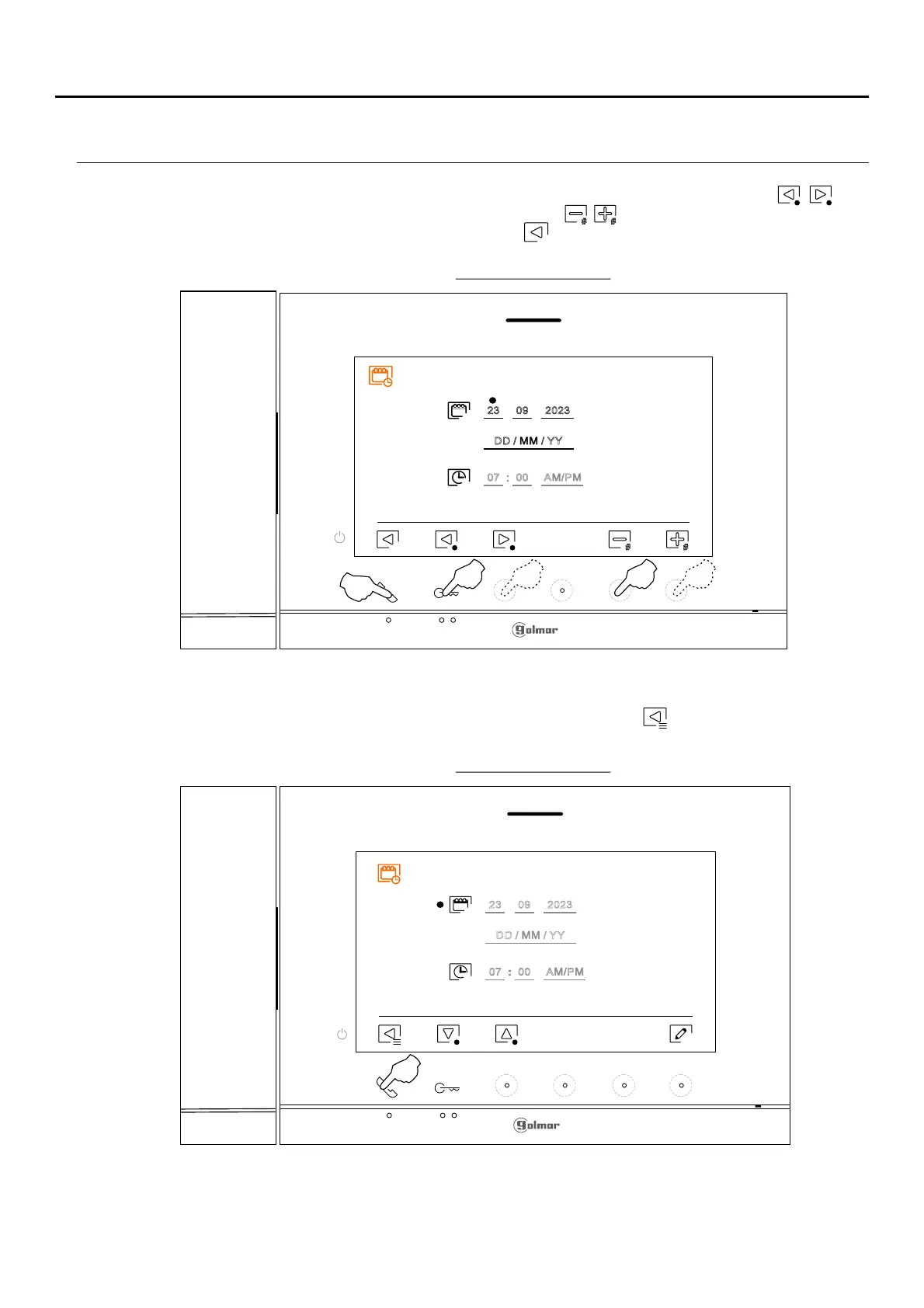 23 09 2023

DD / MM / YY

07 : 00 AM/PM

golmar

23 09 2023

DD / MM / YY

07 : 00 AM/PM

golmar