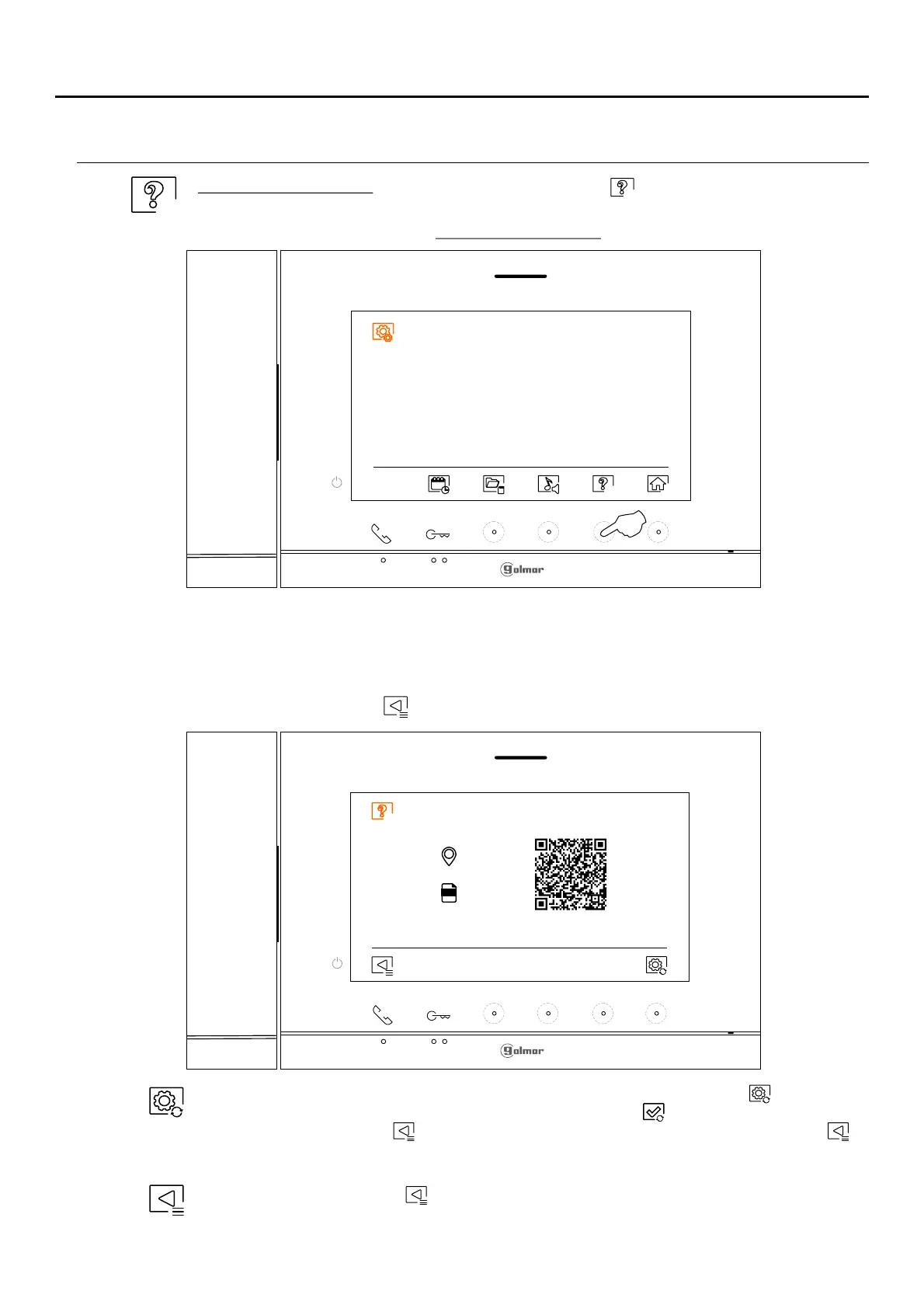 golmar

golmar