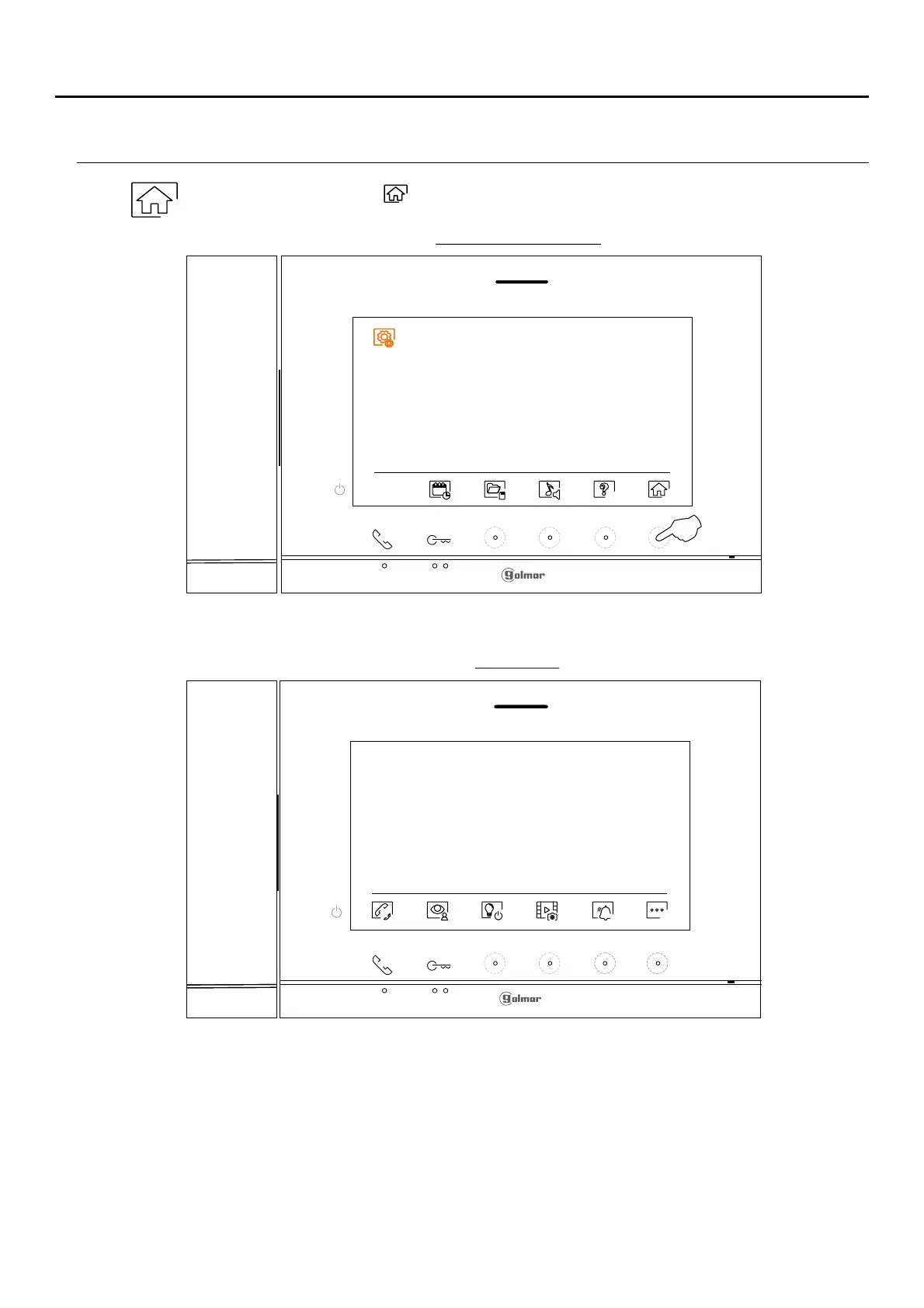 golmar

golmar