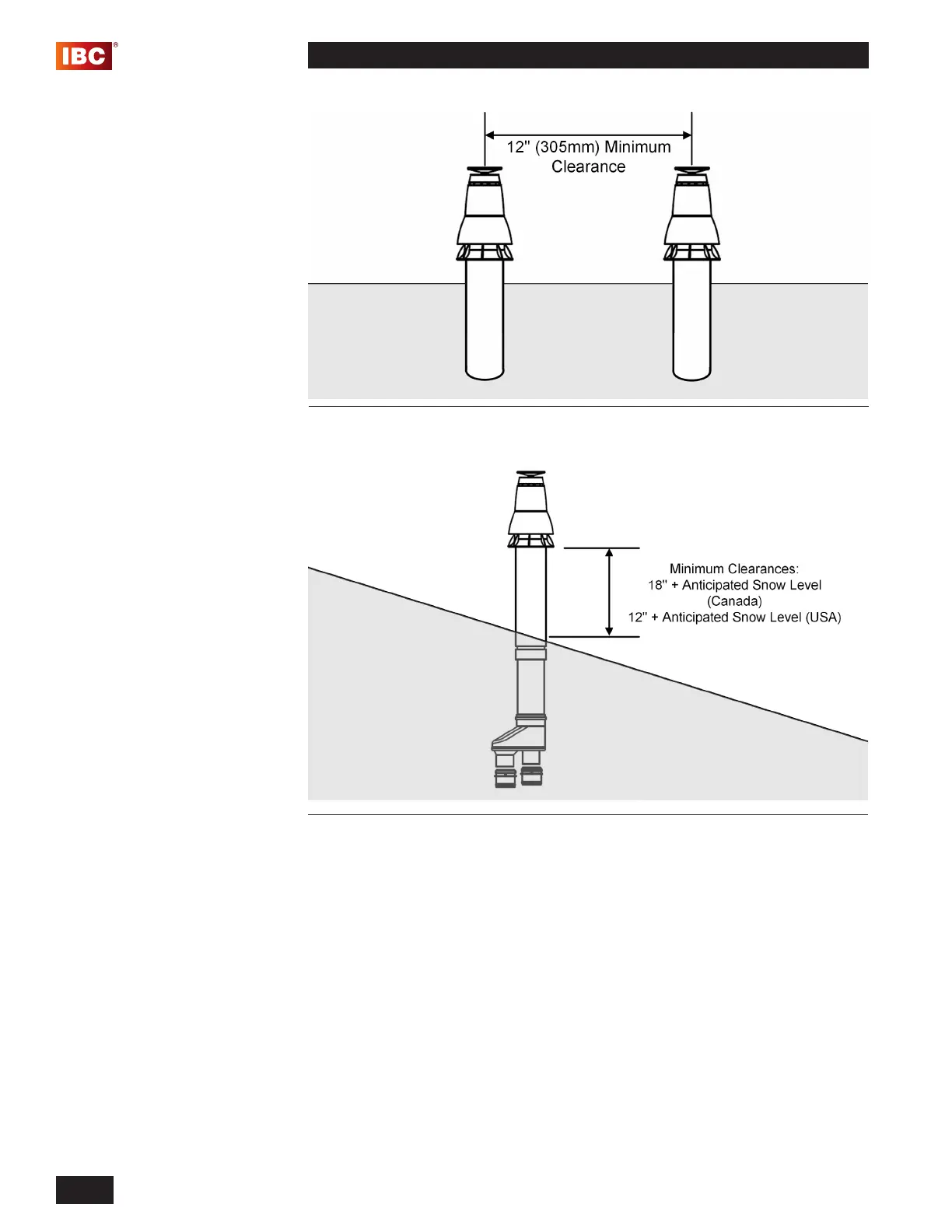 IBC®

12" (305mm) Minimum Clearance

Minimum Clearances:
18" + Anticipated Snow Level (Canada)
12" + Anticipated Snow Level (USA)