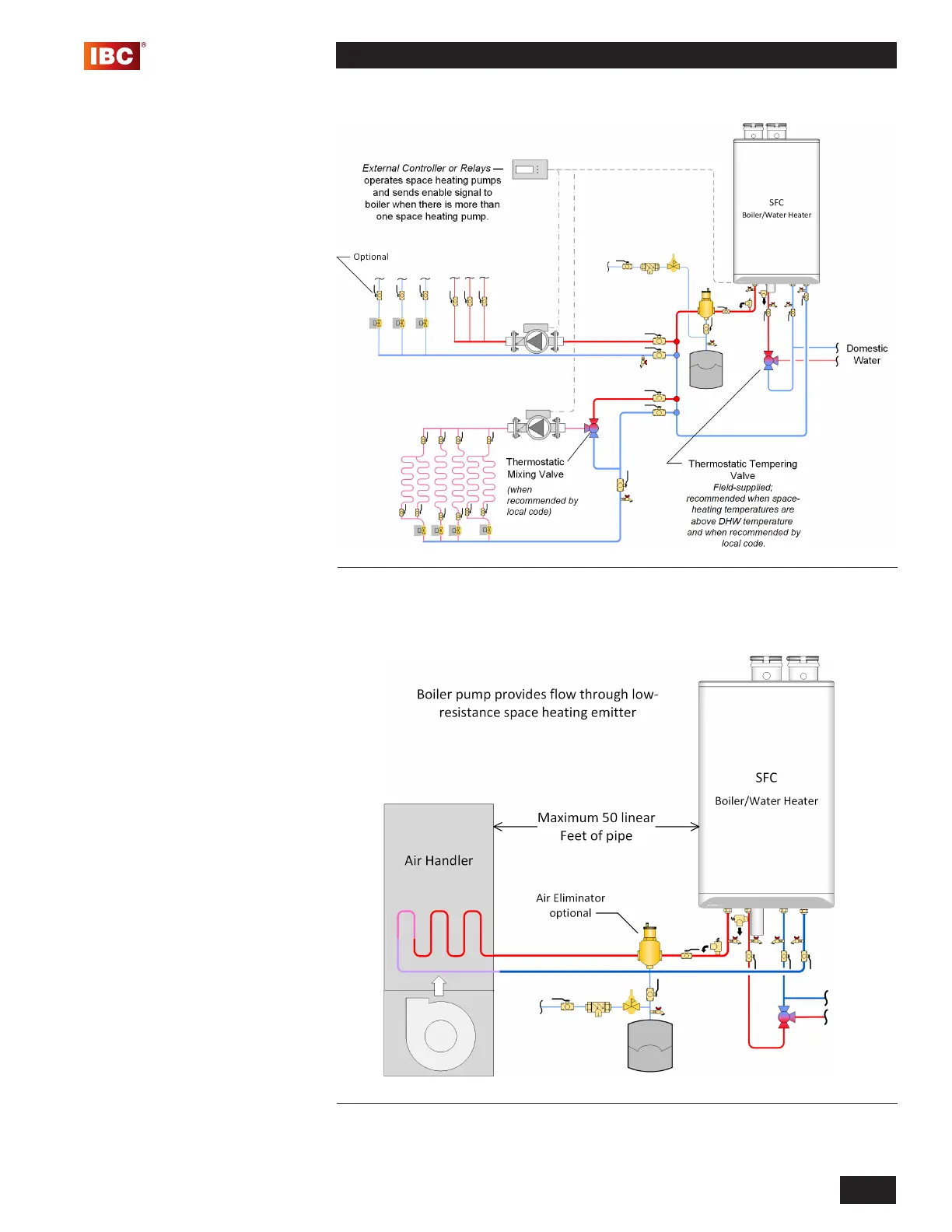 IBC®

External Controller or Relays — operates space heating pumps and sends enable signal to boiler when there is more than one space heating pump.

SFC
Boiler/Water Heater

Optional

Domestic Water

Thermostatic Mixing Valve
(when recommended by local code)

Thermostatic Tempering Valve
Field-supplied; recommended when space-heating temperatures are above DHW temperature and when recommended by local code.

Boiler pump provides flow through low-resistance space heating emitter

SFC
Boiler/Water Heater

Maximum 50 linear Feet of pipe

Air Handler

Air Eliminator optional