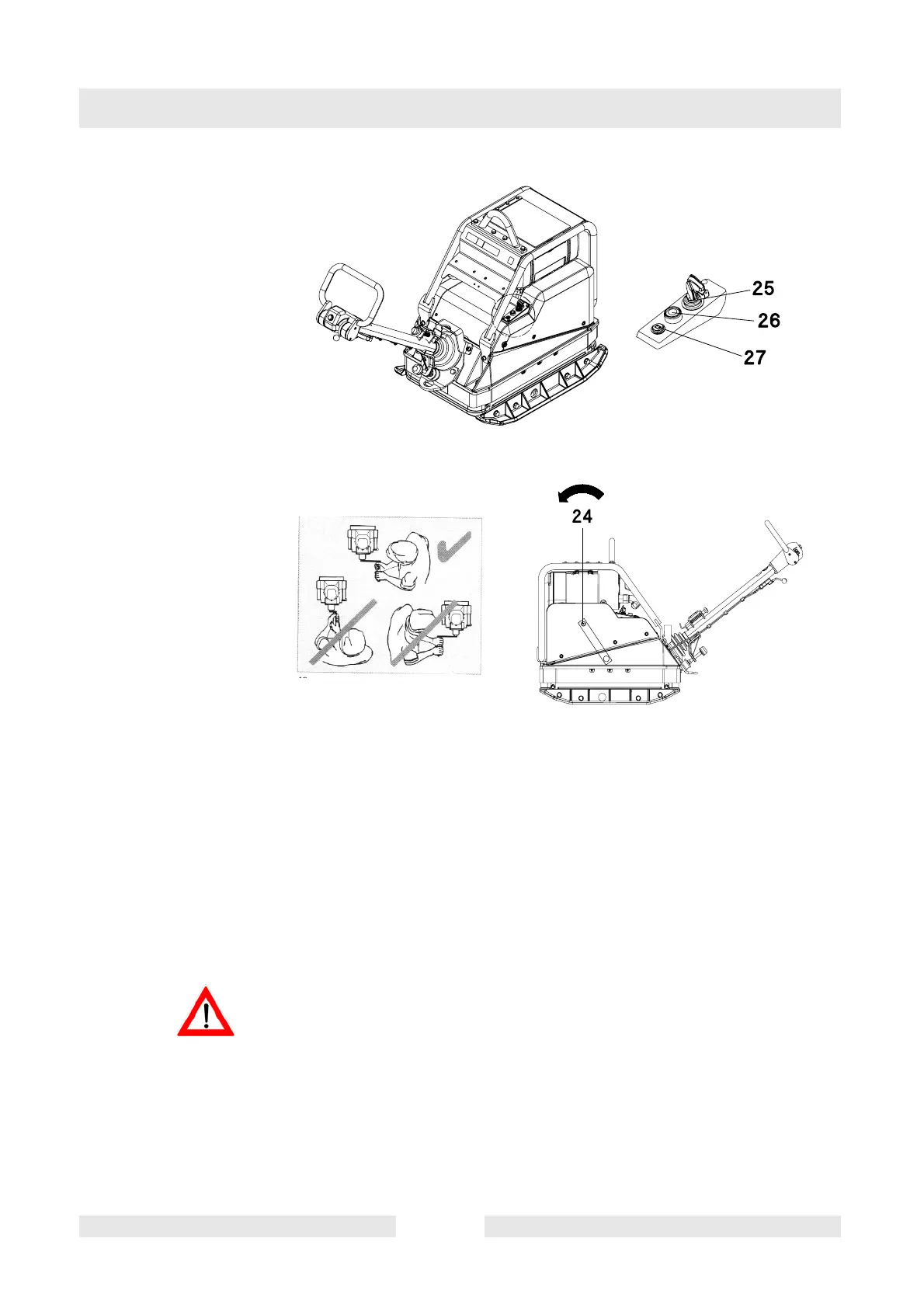 25

26

27

24