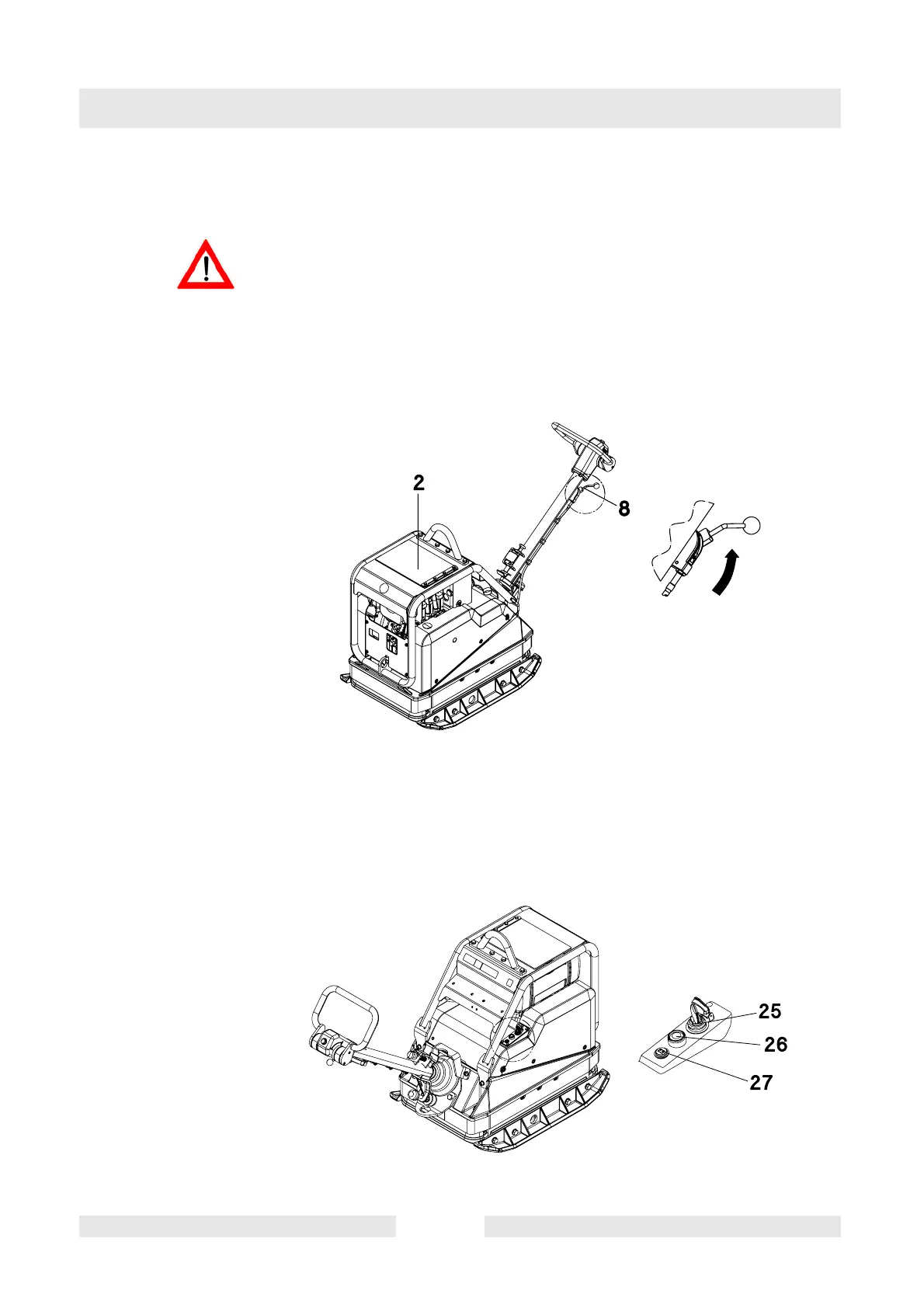 2

8

25

26

27