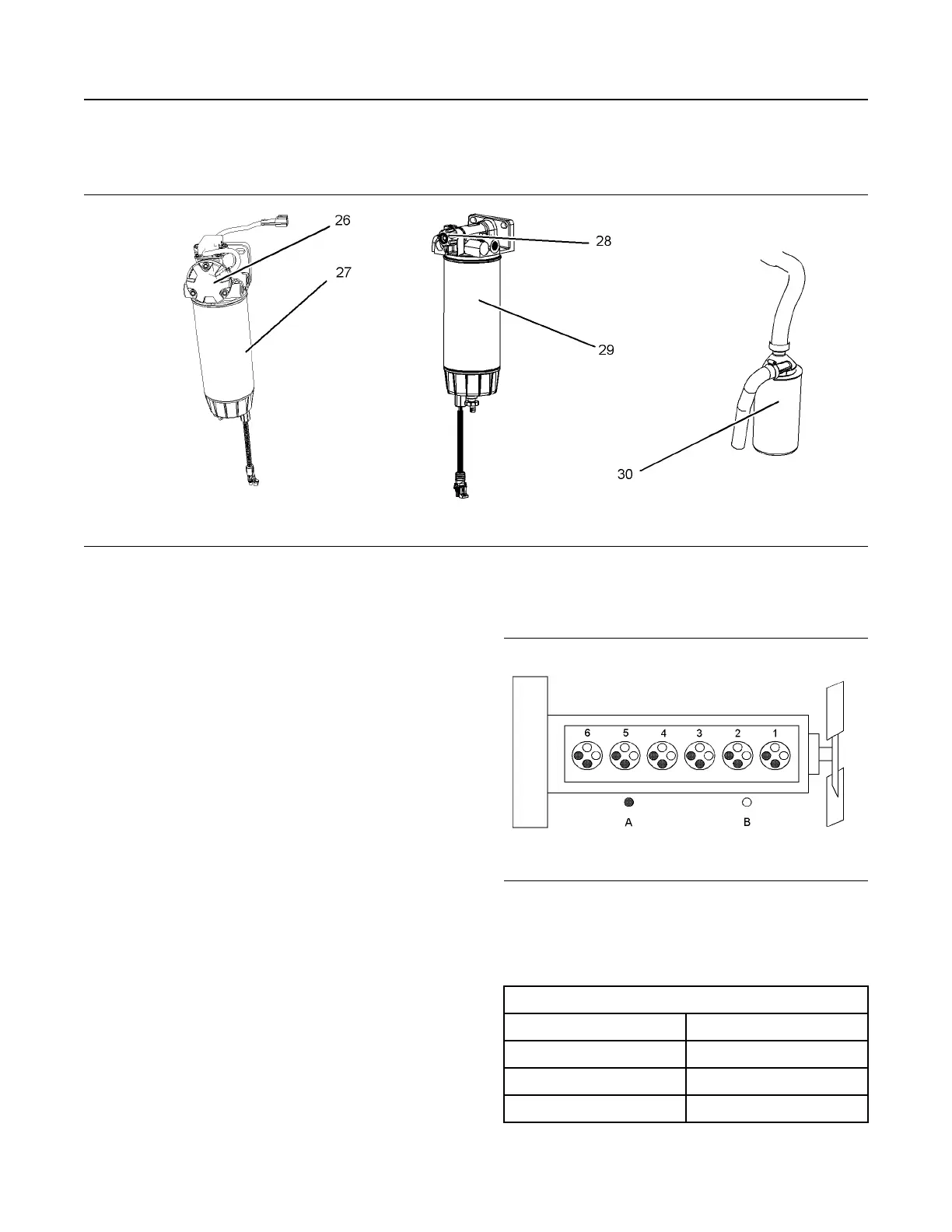 26

27

28

29

30

6 5 4 3 2 1

A

B