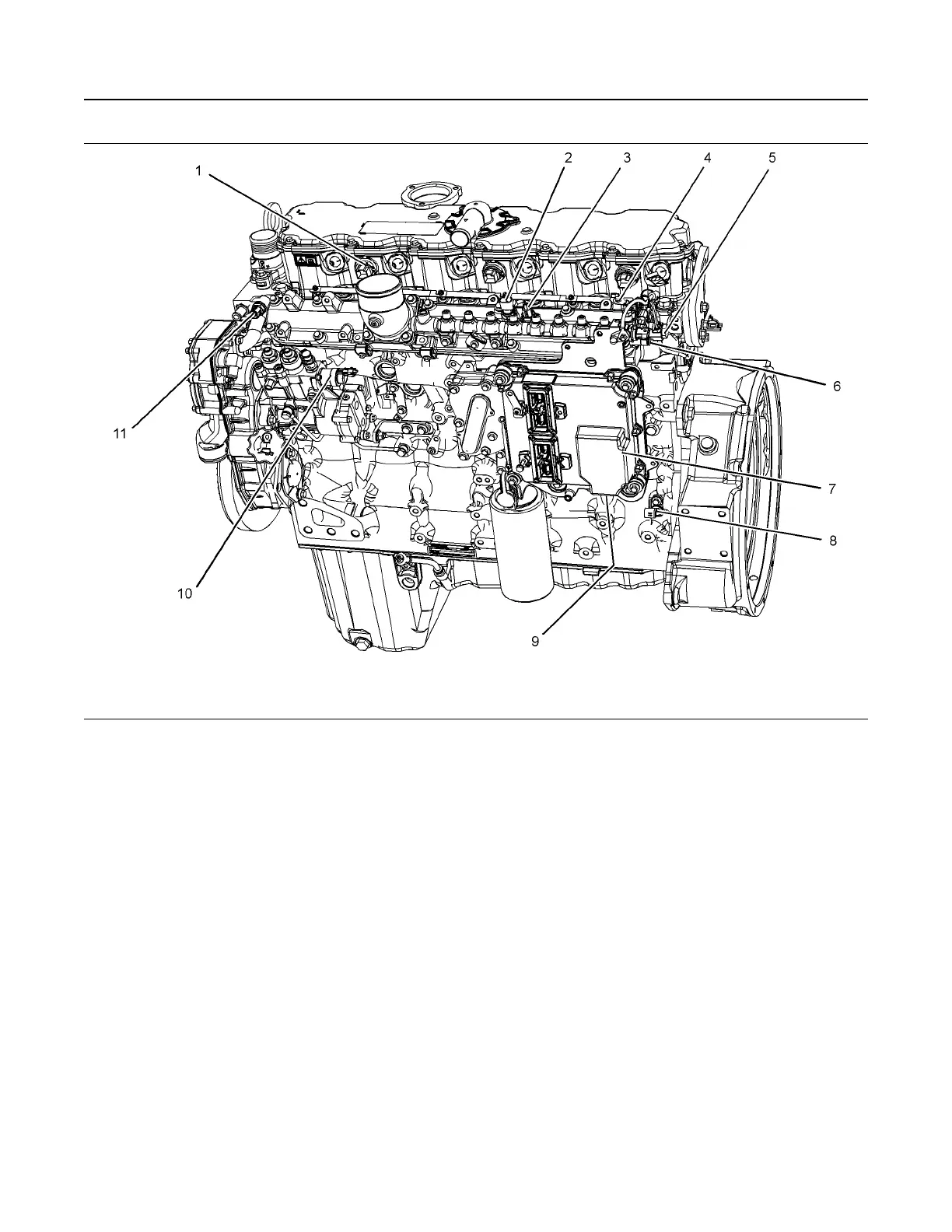 1
2
3
4
5
6
7
8
9
10
11